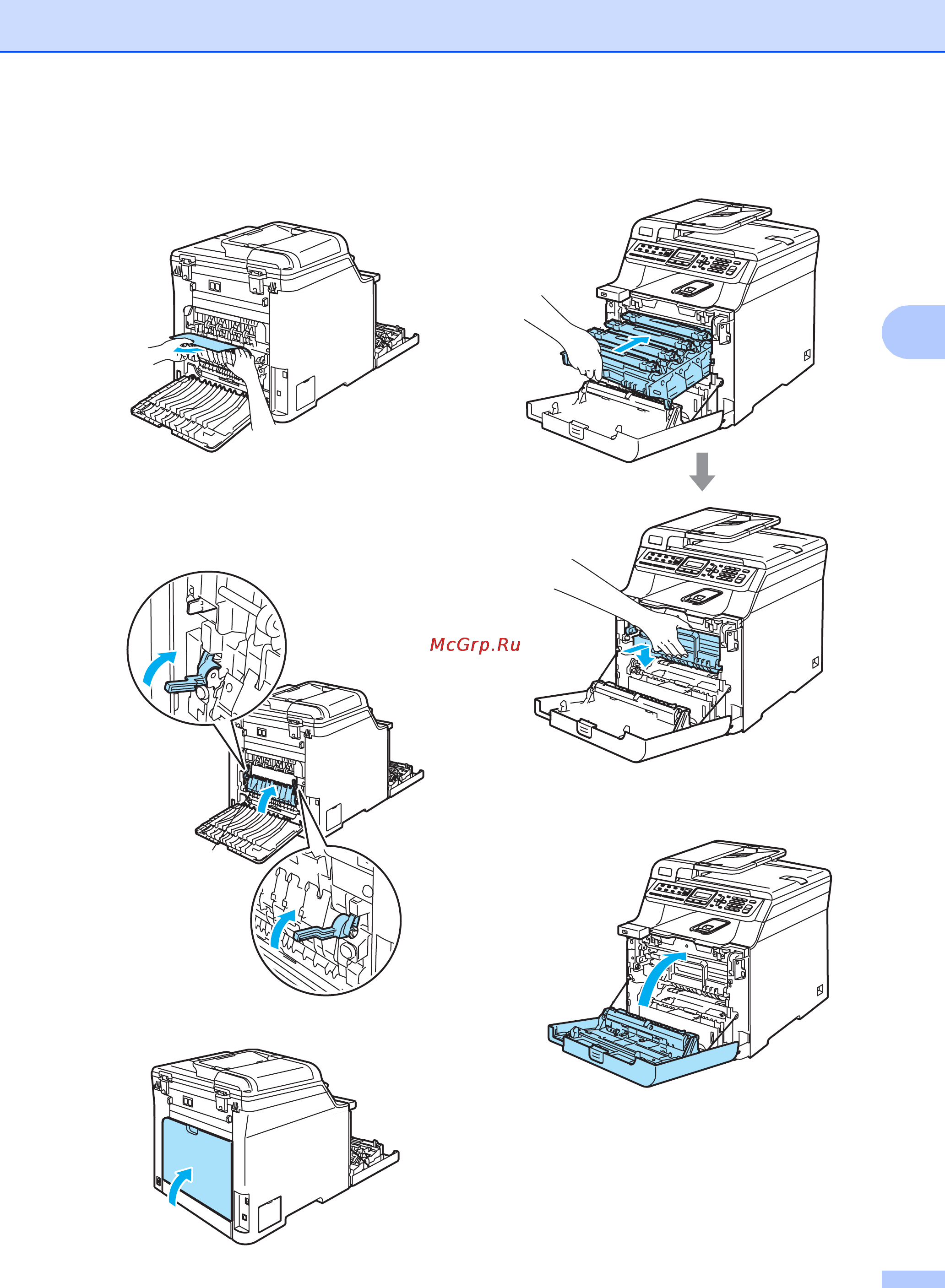 McGrp.Ru