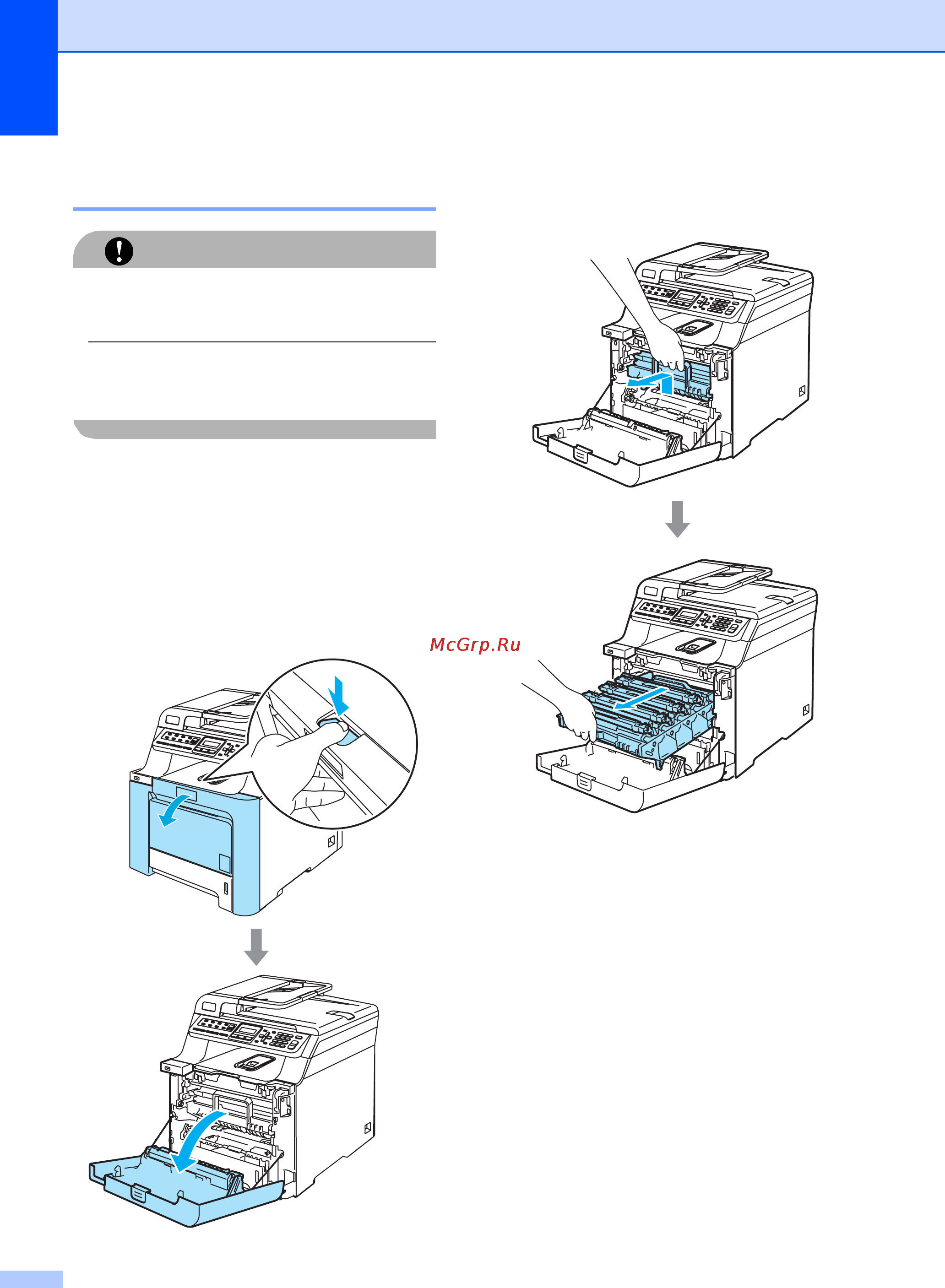 McGrp.Ru