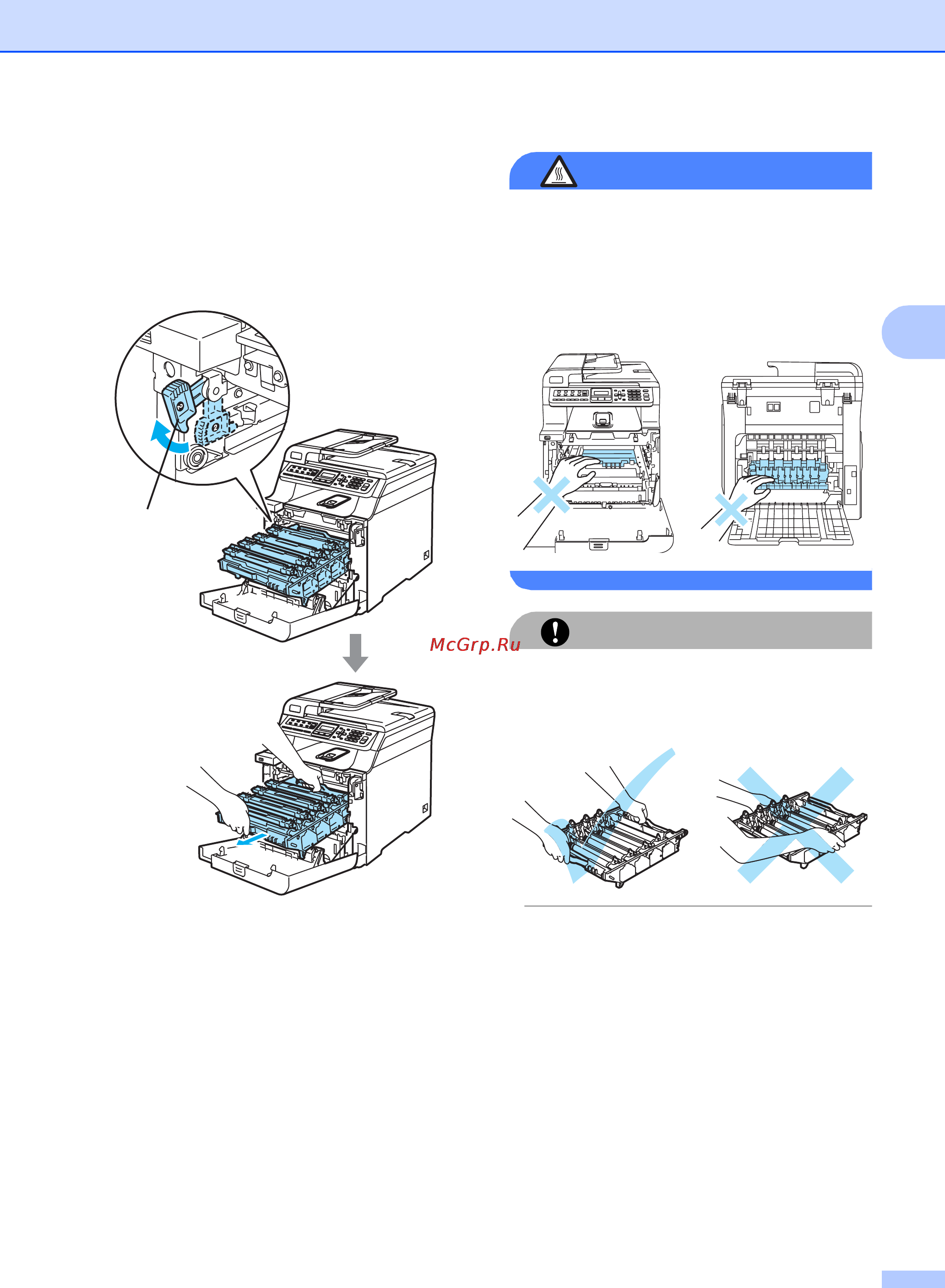 McGrp.Ru