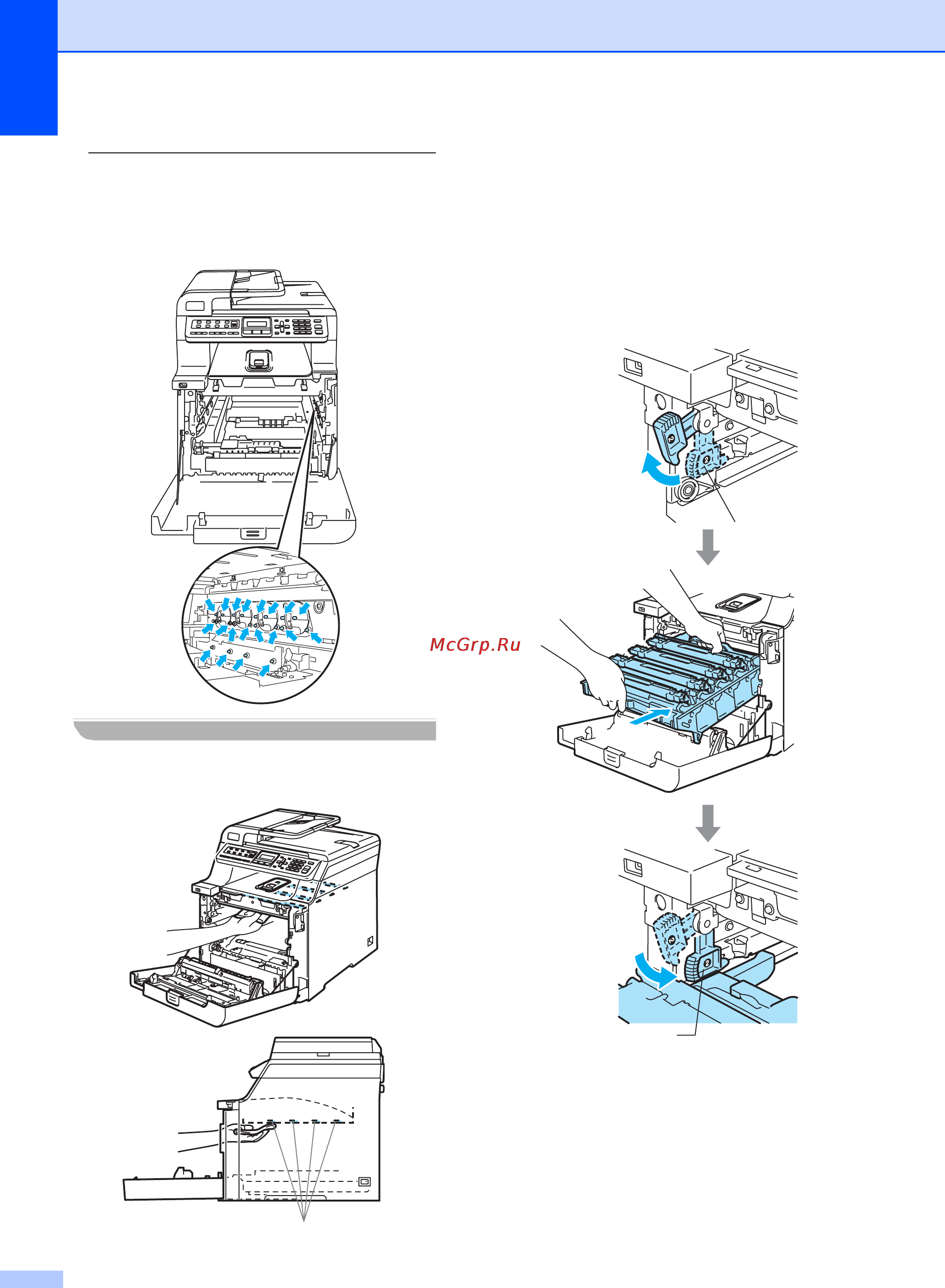 McGrp.Ru