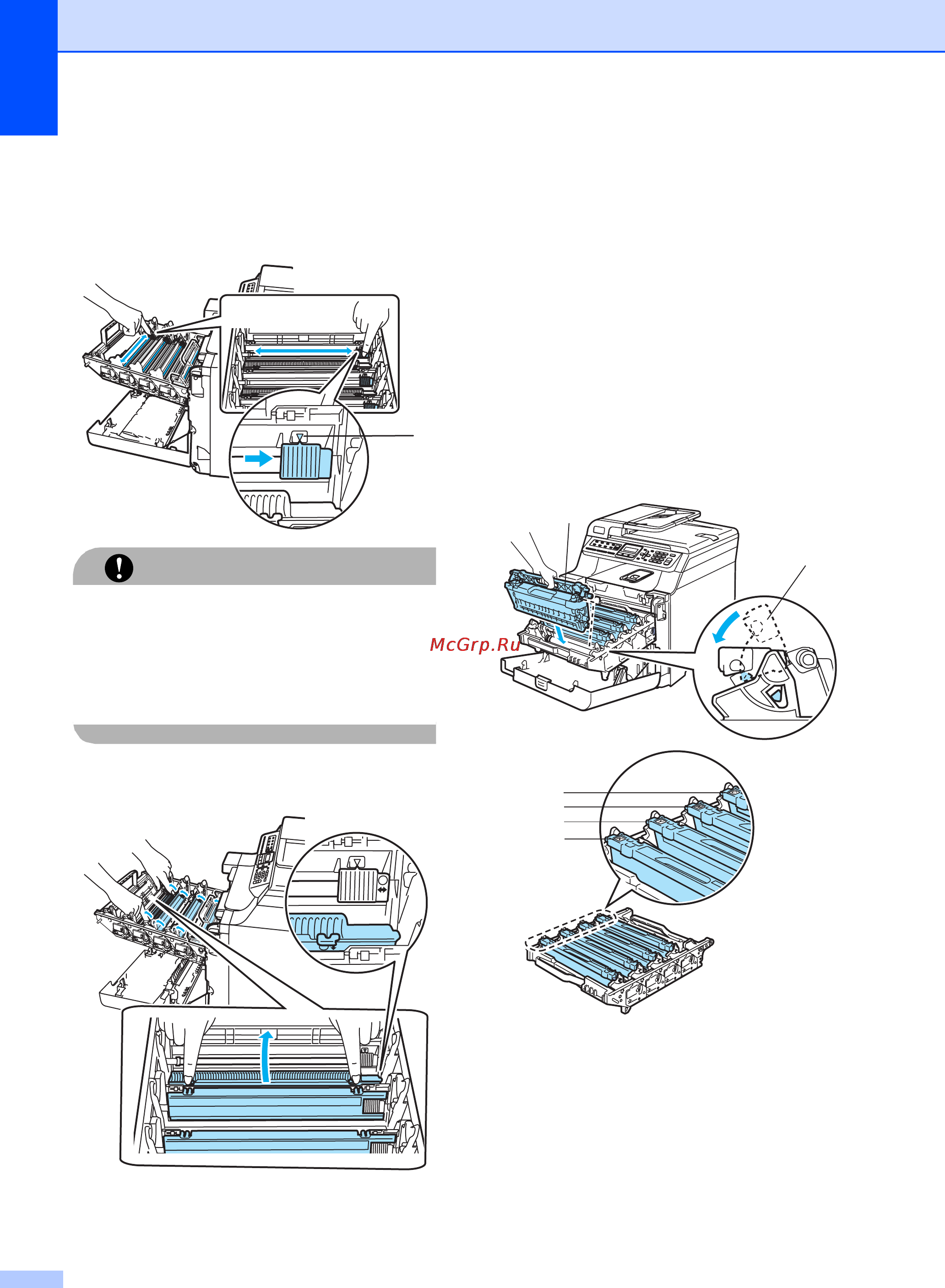 McGrp.Ru