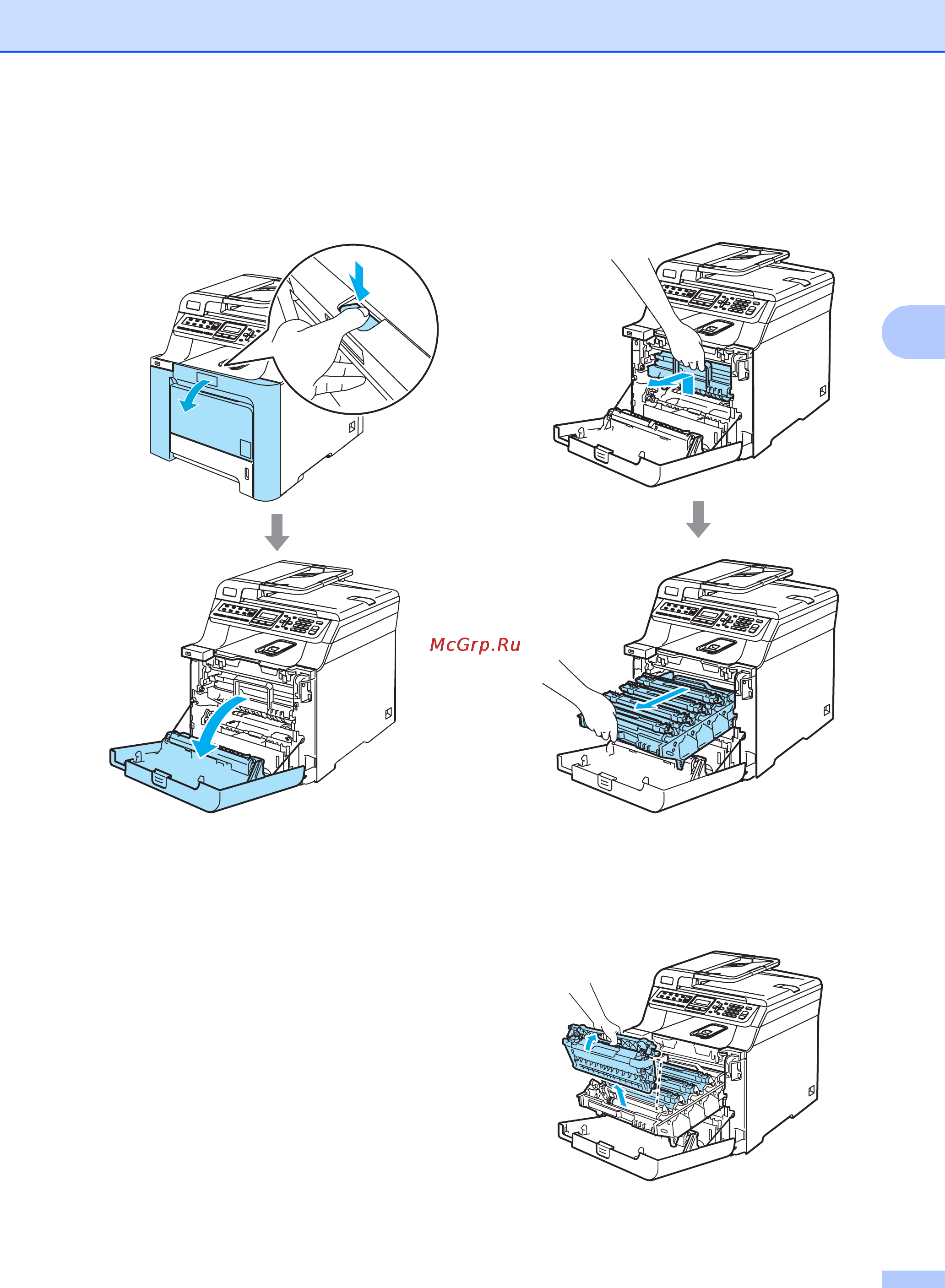 McGrp.Ru