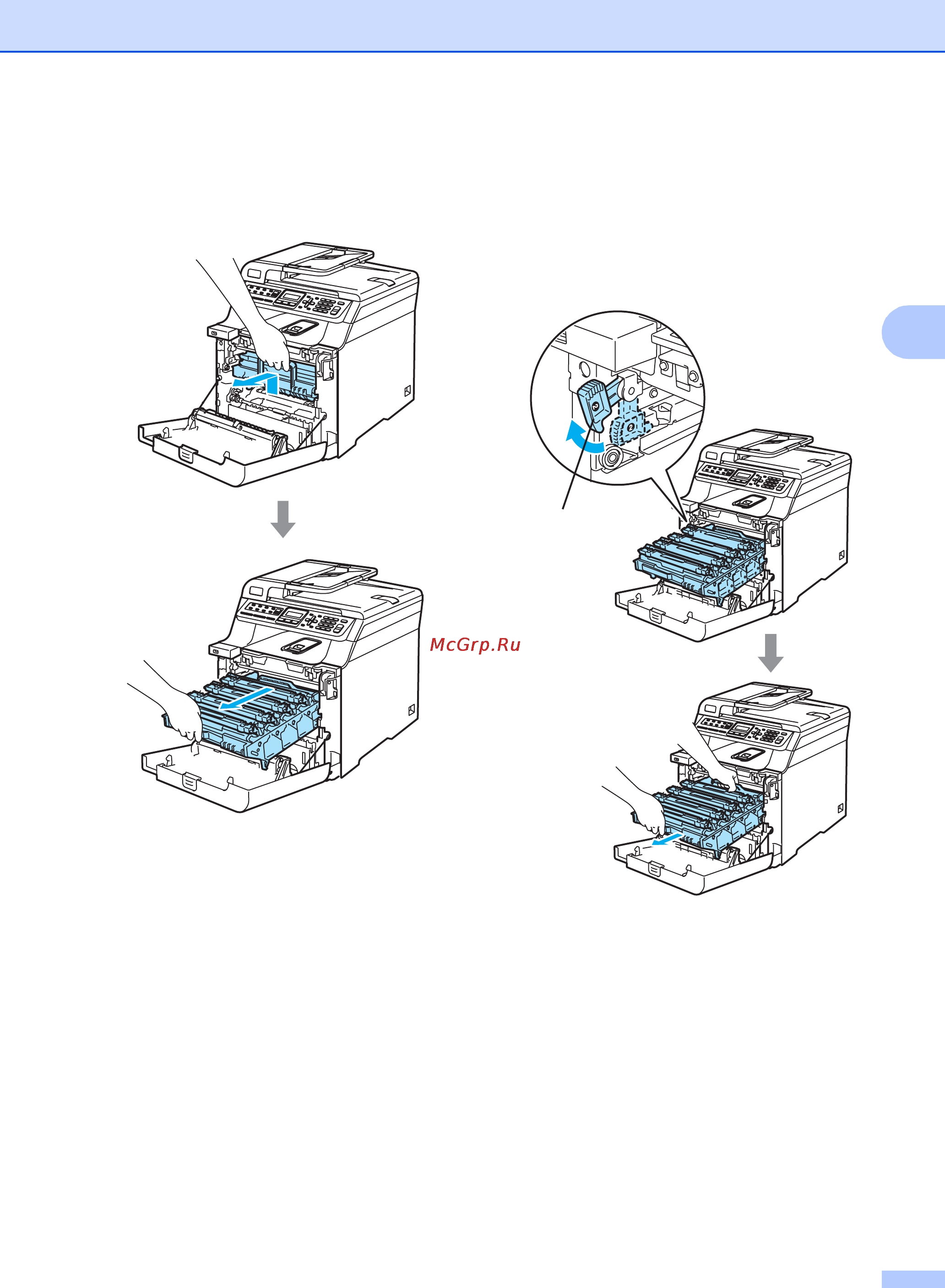 McGrp.Ru