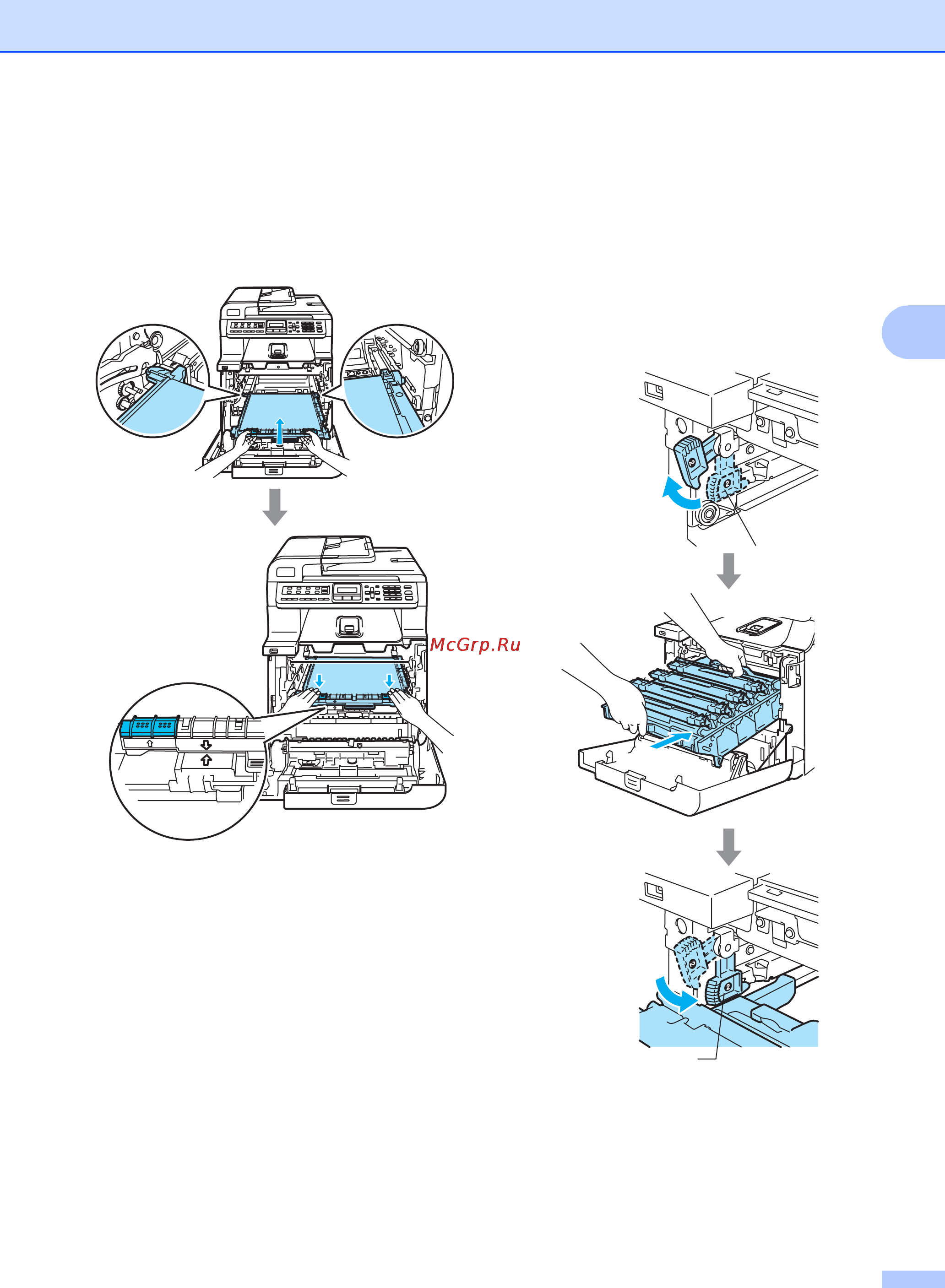 McGrp.Ru