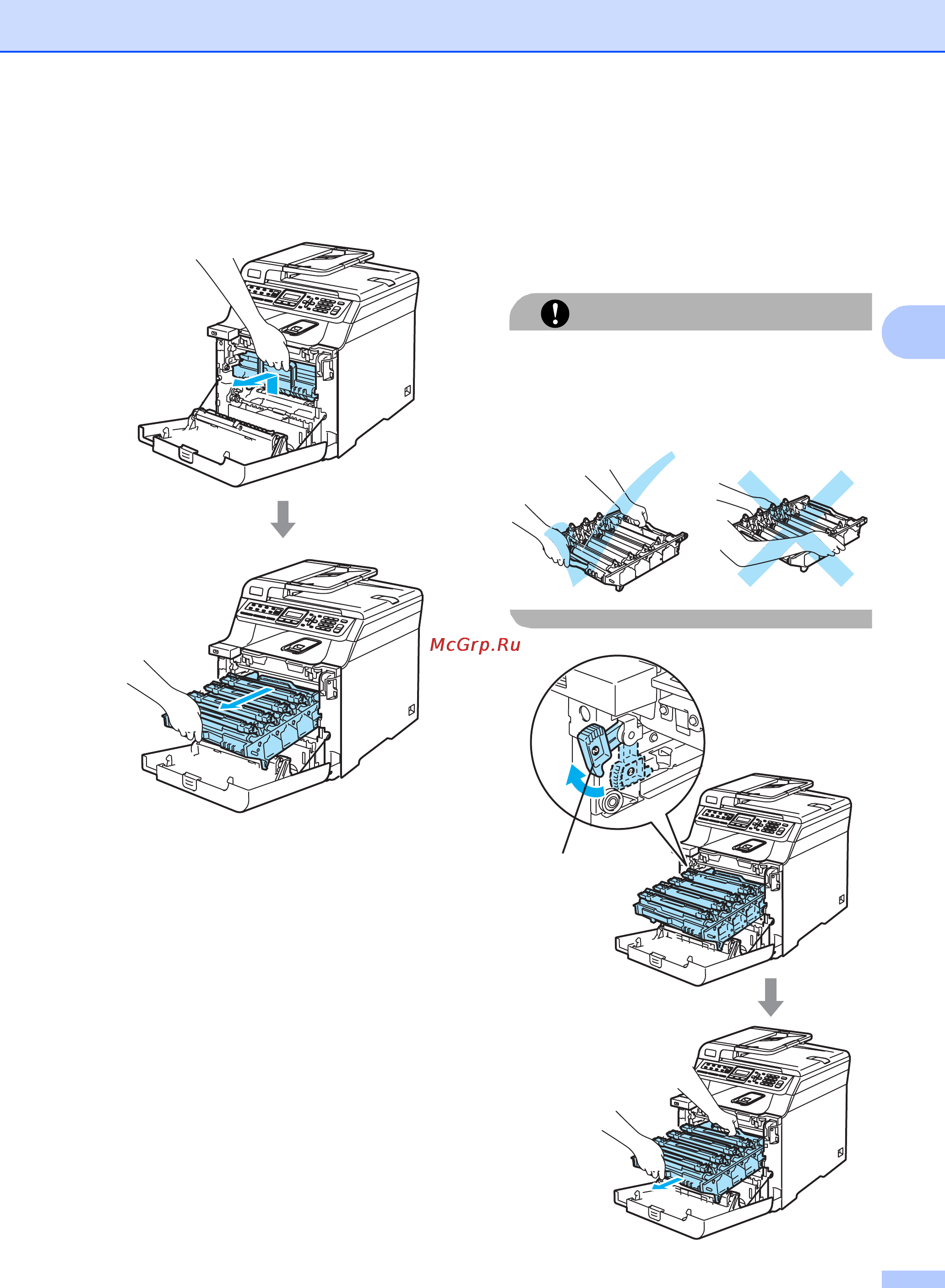 McGrp.Ru