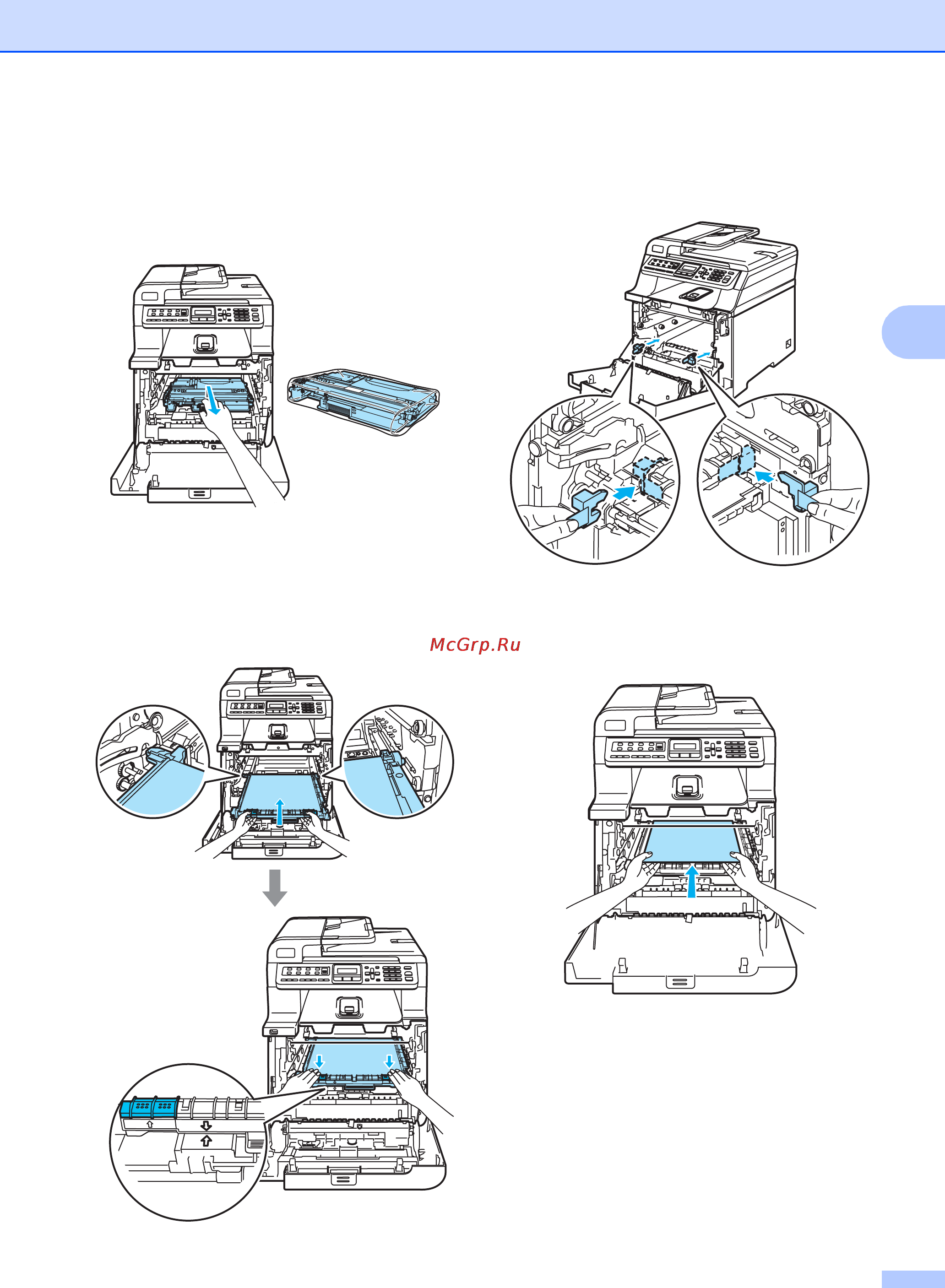 McGrp.Ru