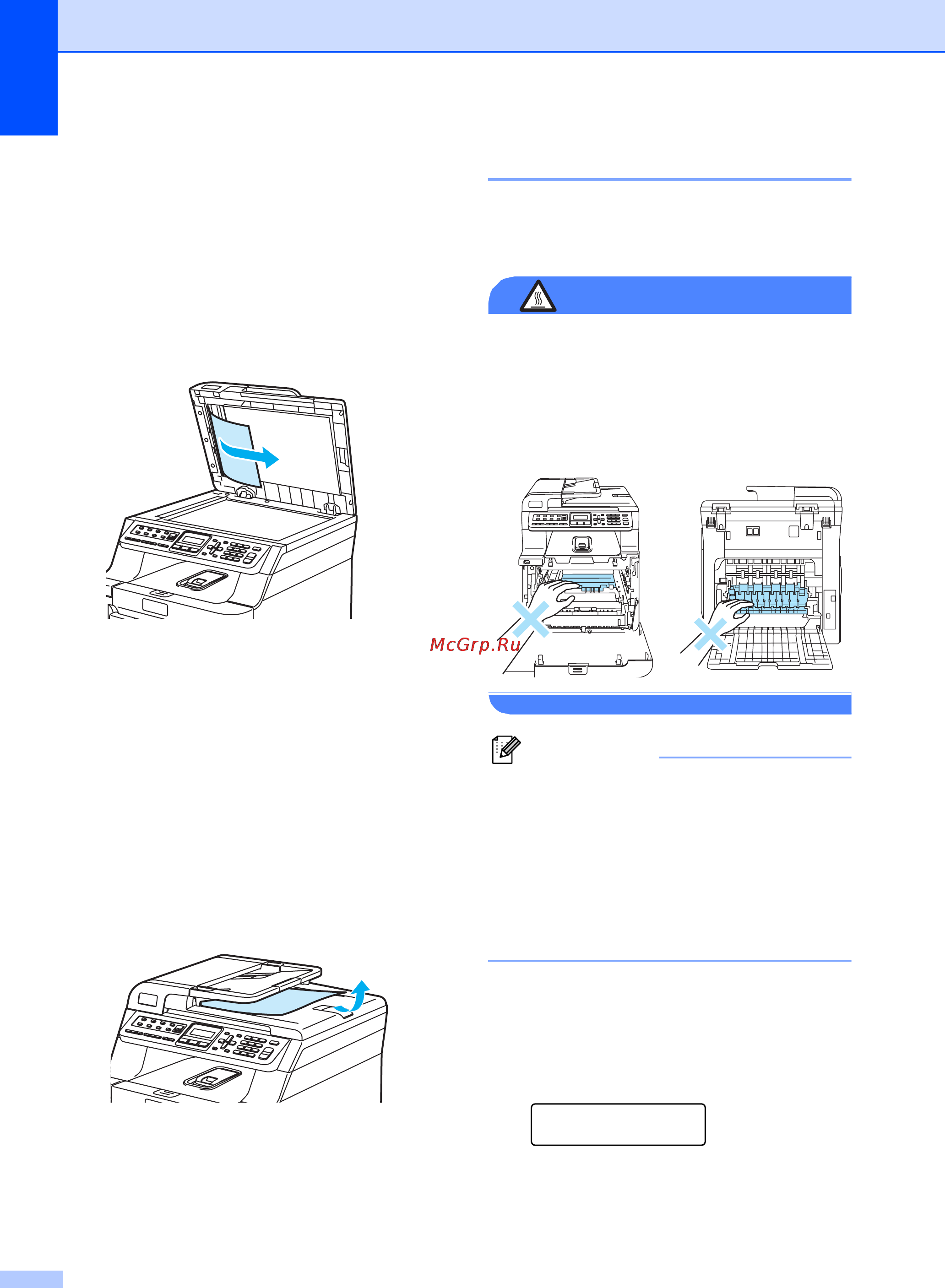 McGrp.Ru