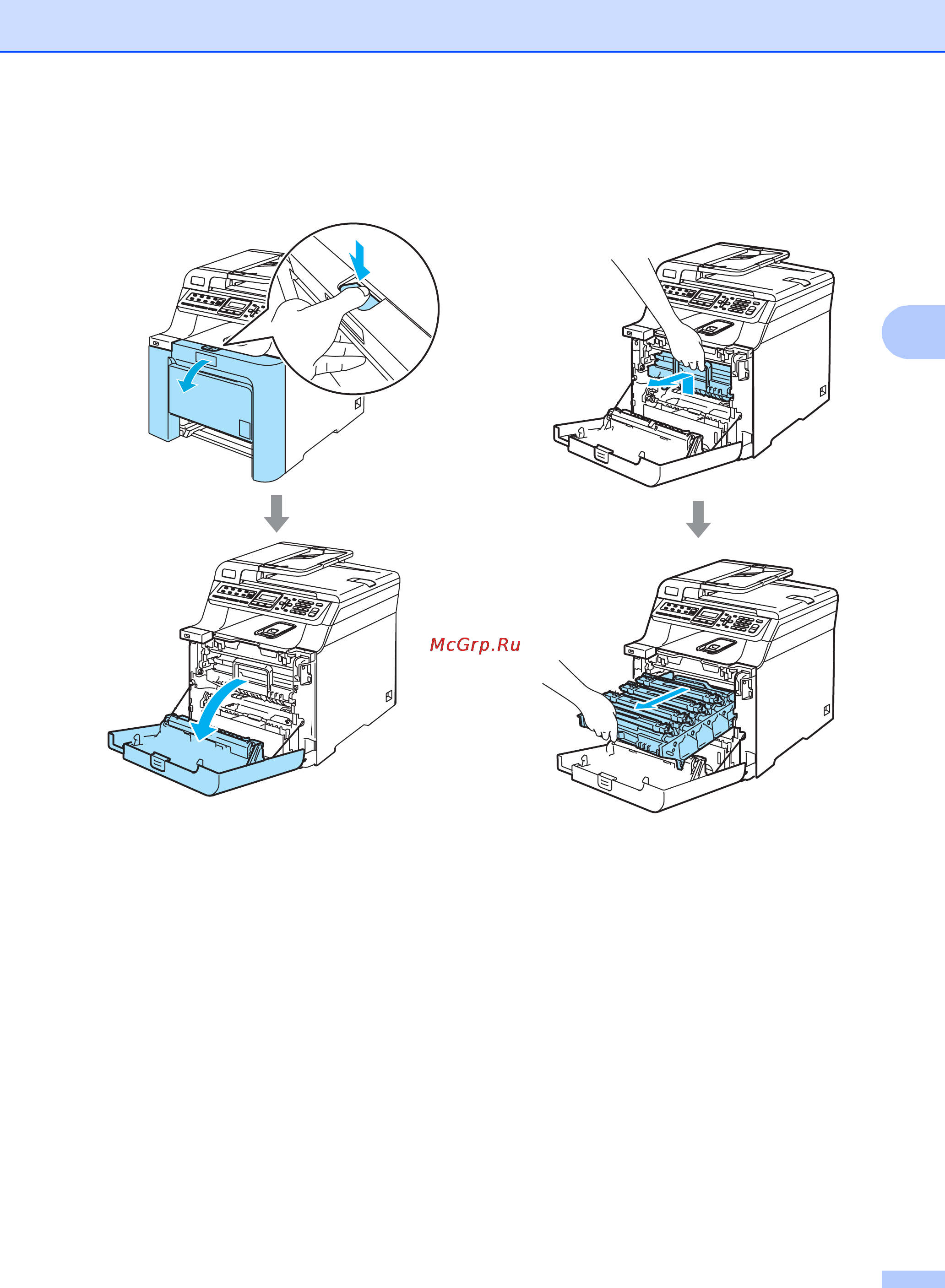 McGrp.Ru