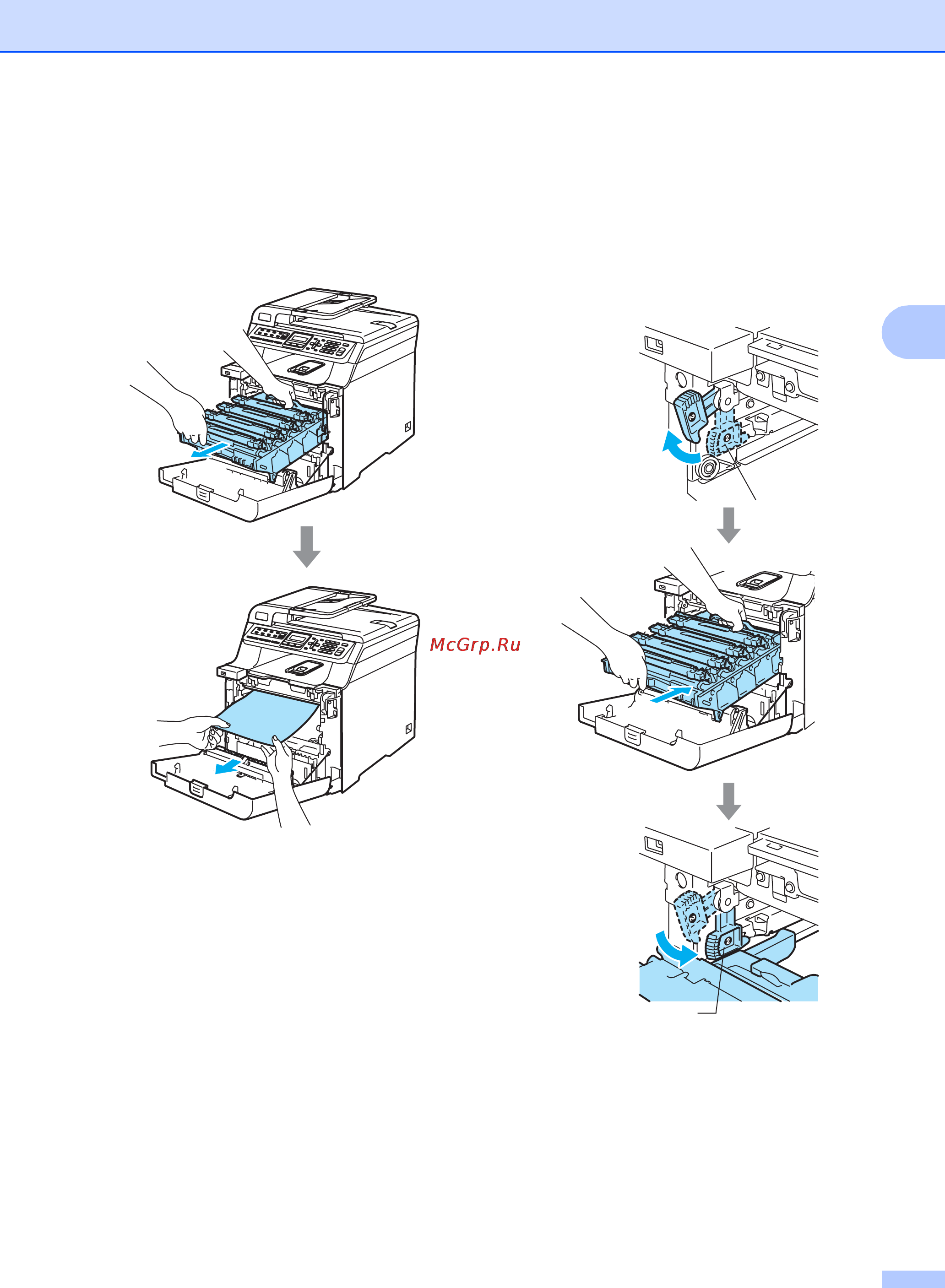 McGrp.Ru