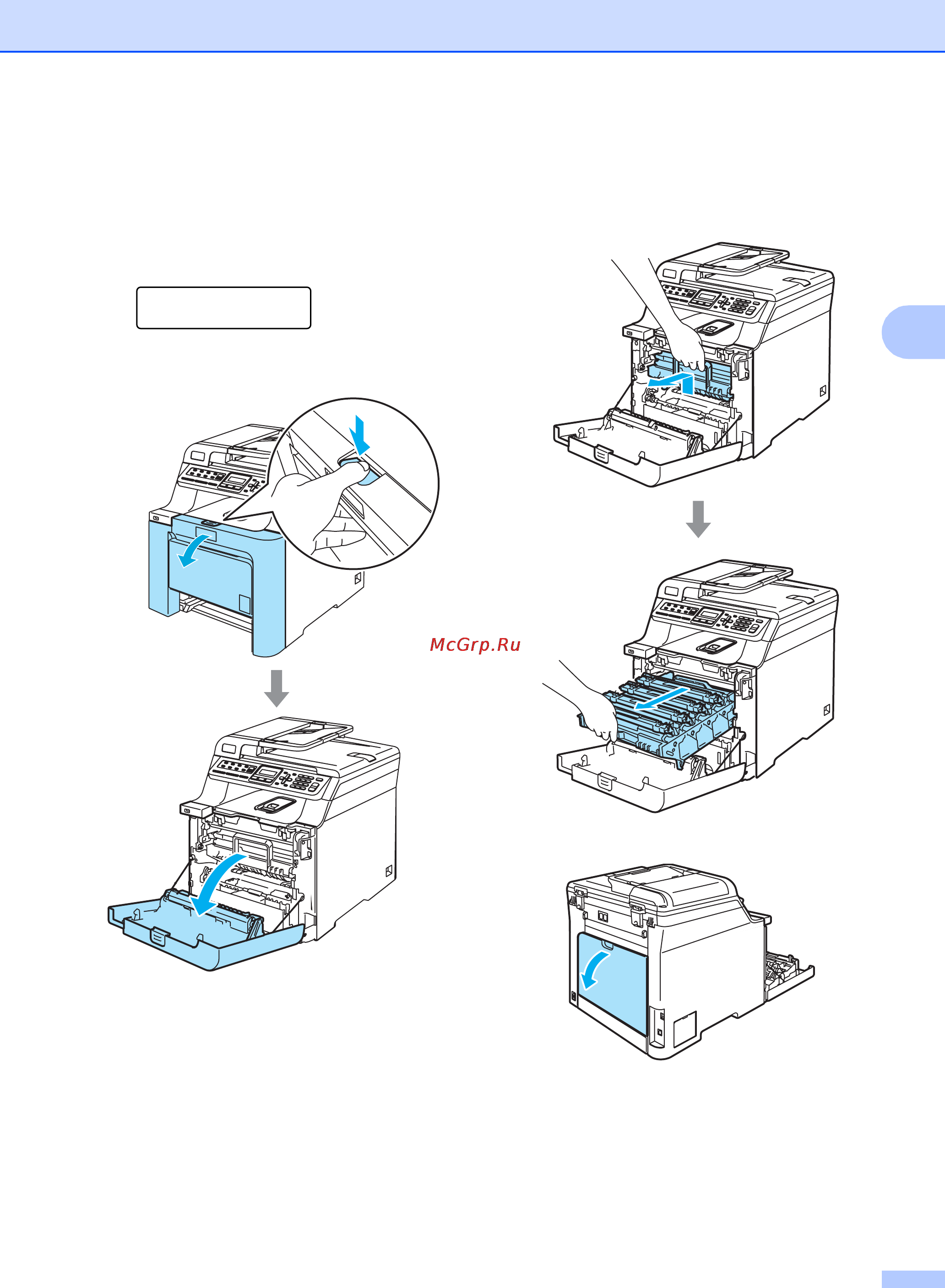 McGrp.Ru