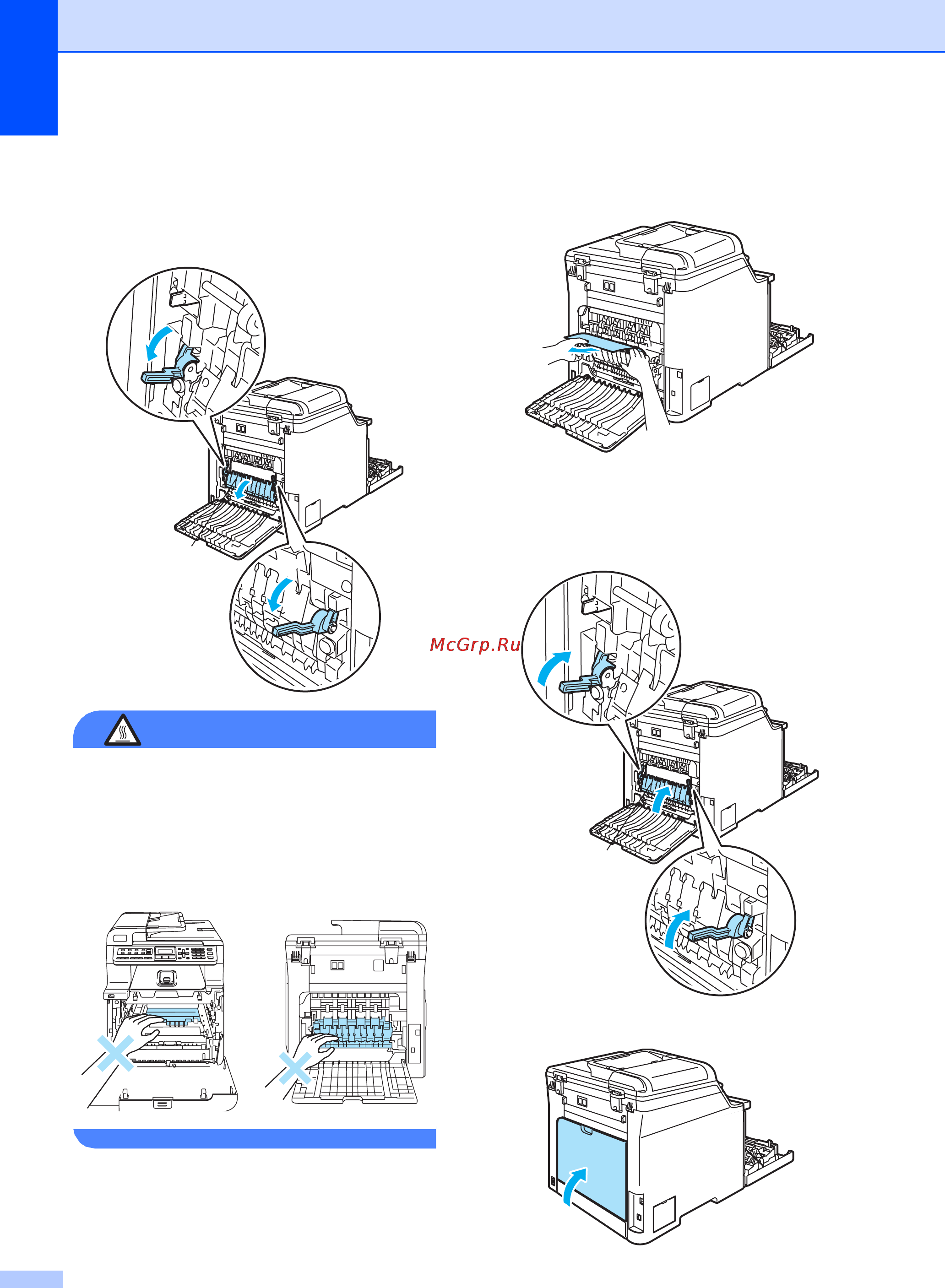 McGrp.Ru