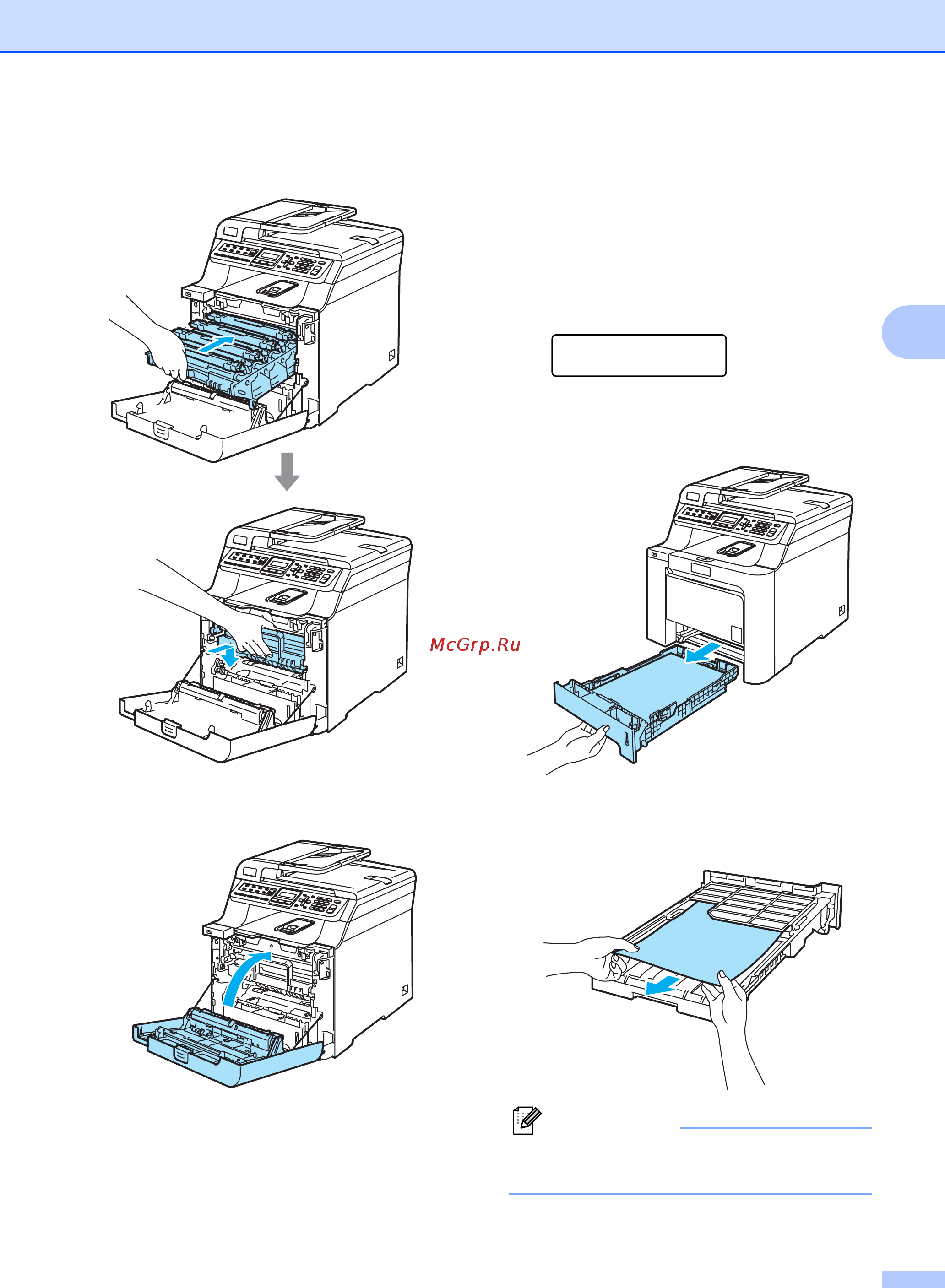 McGrp.Ru