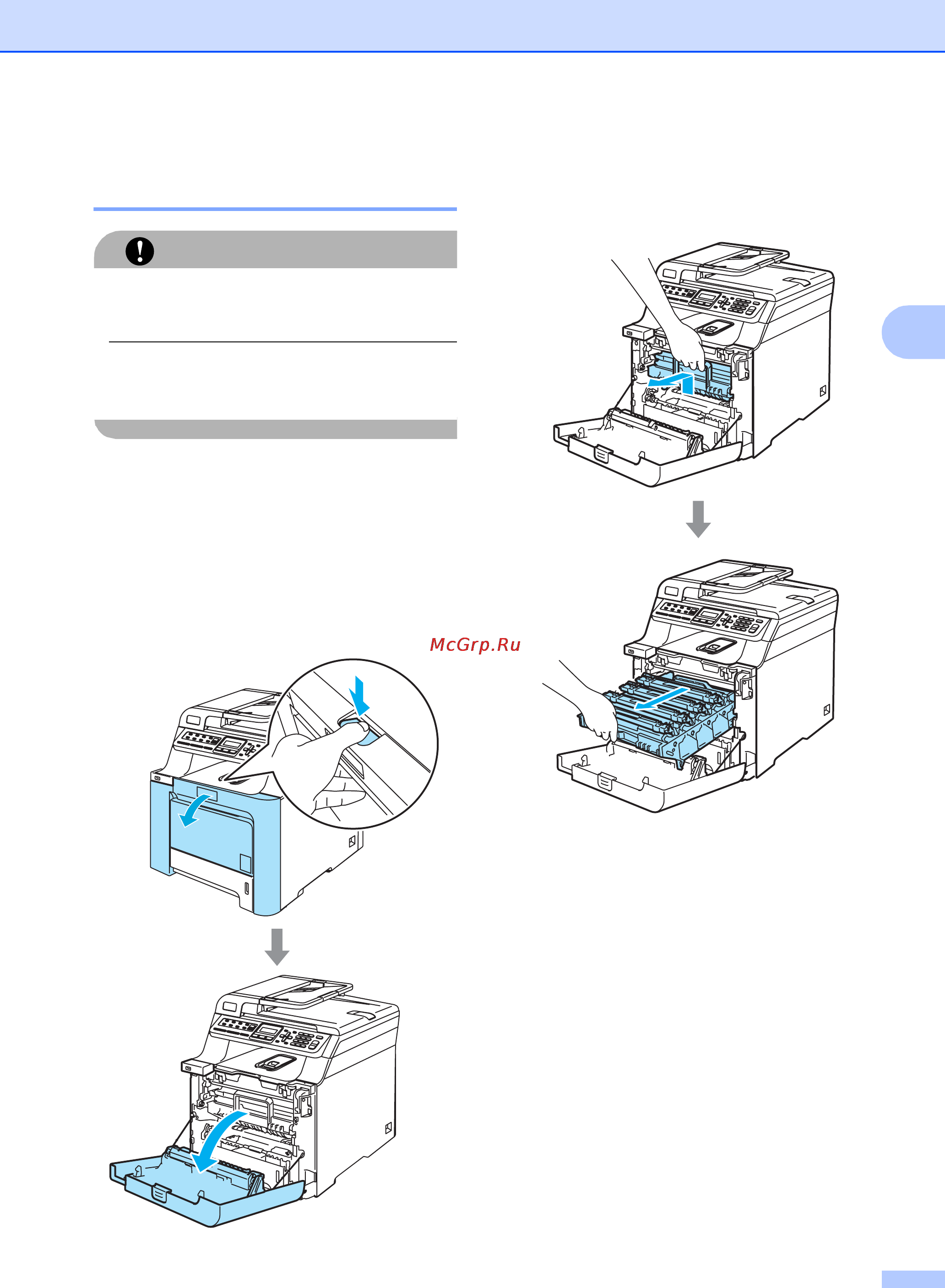 McGrp.Ru