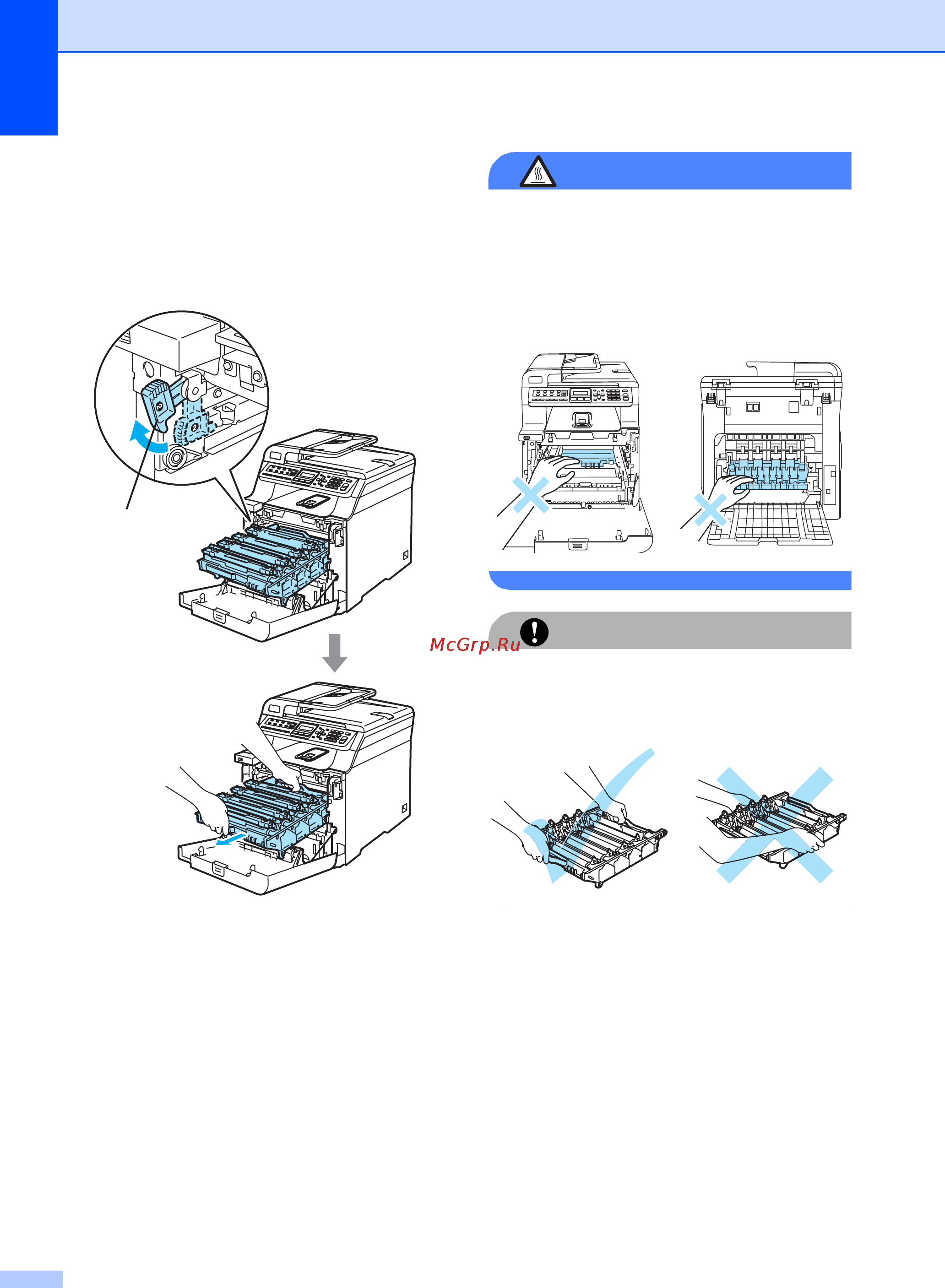 McGrp.Ru