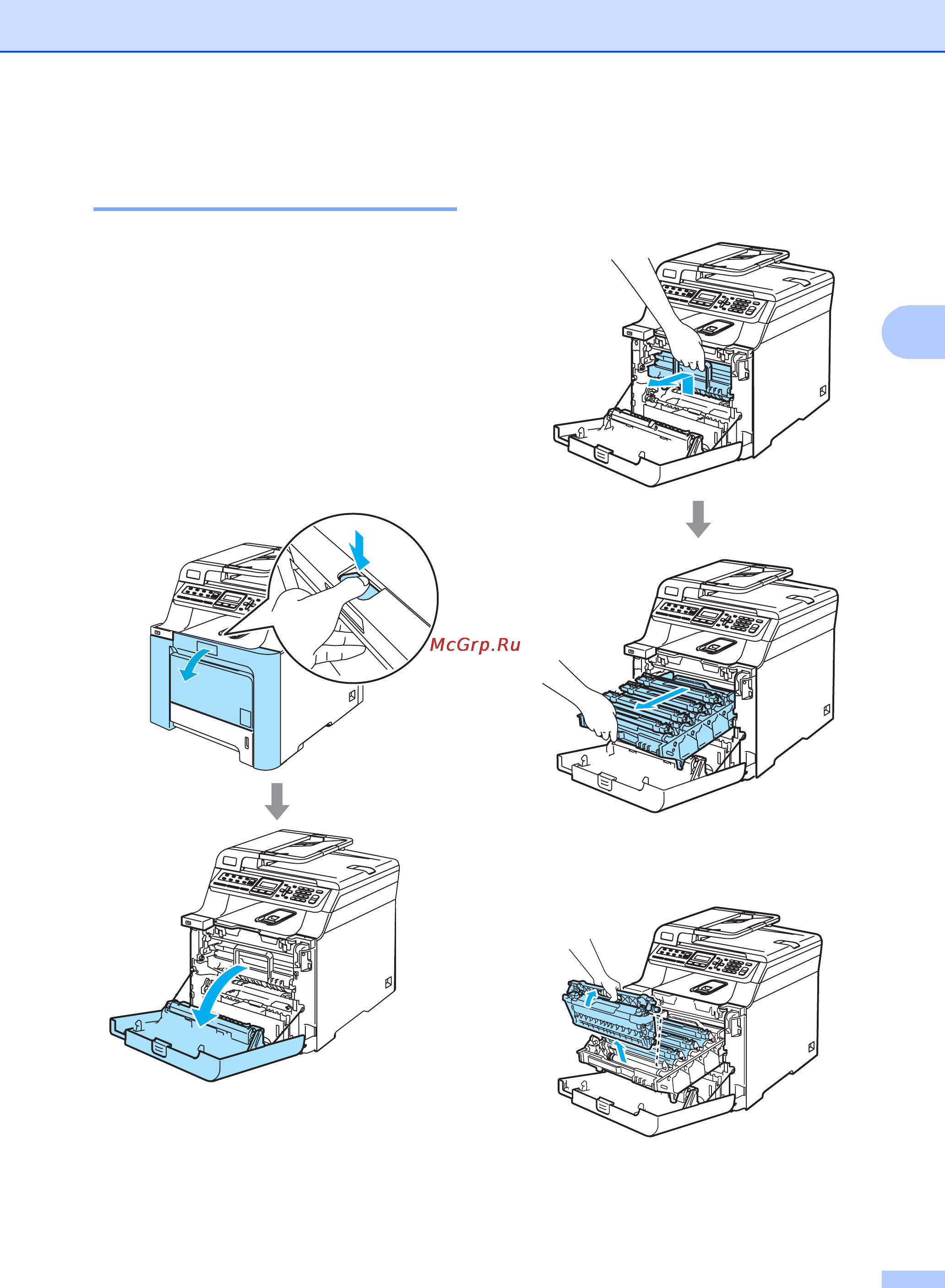 McGrp.Ru