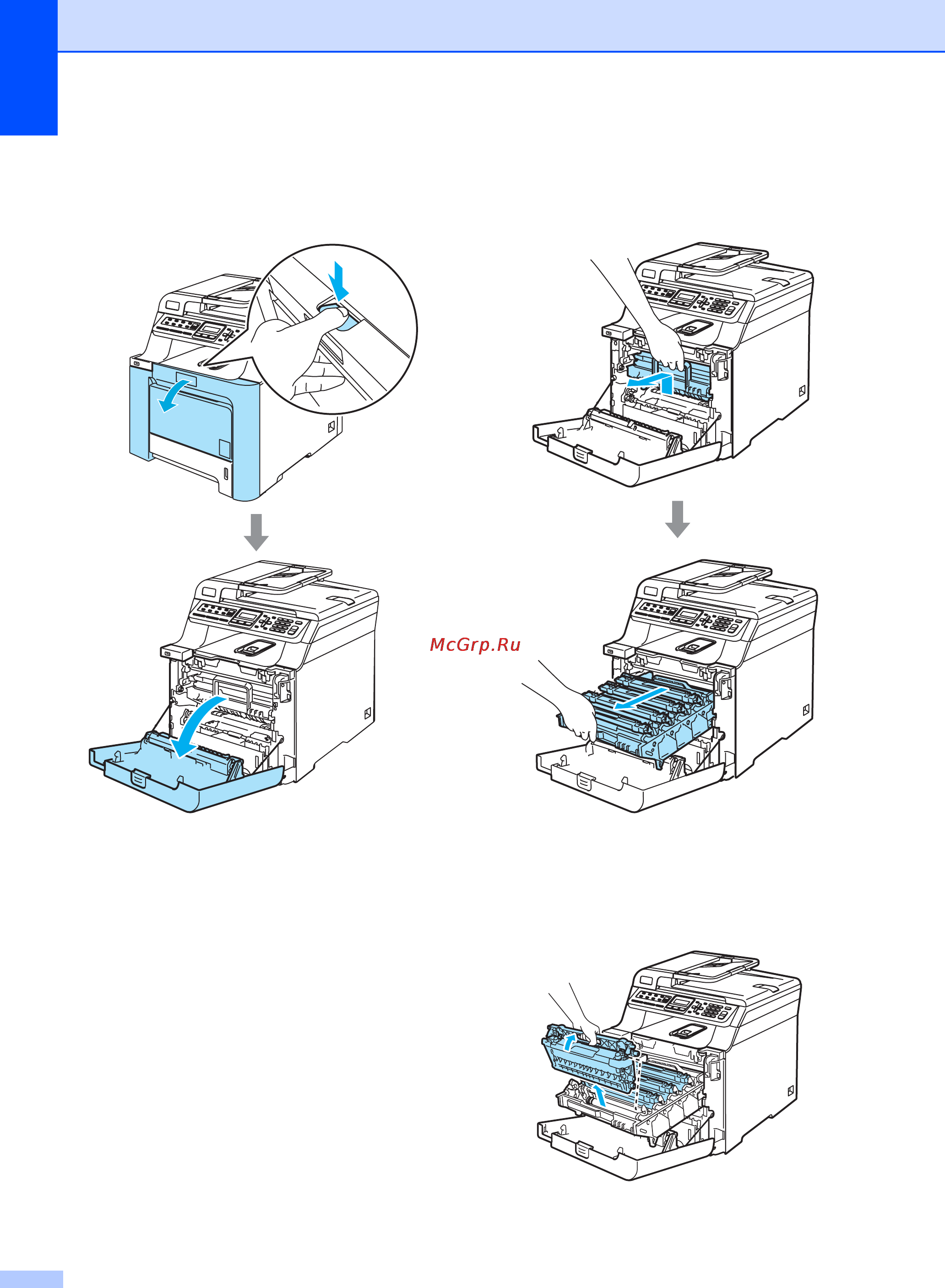 McGrp.Ru