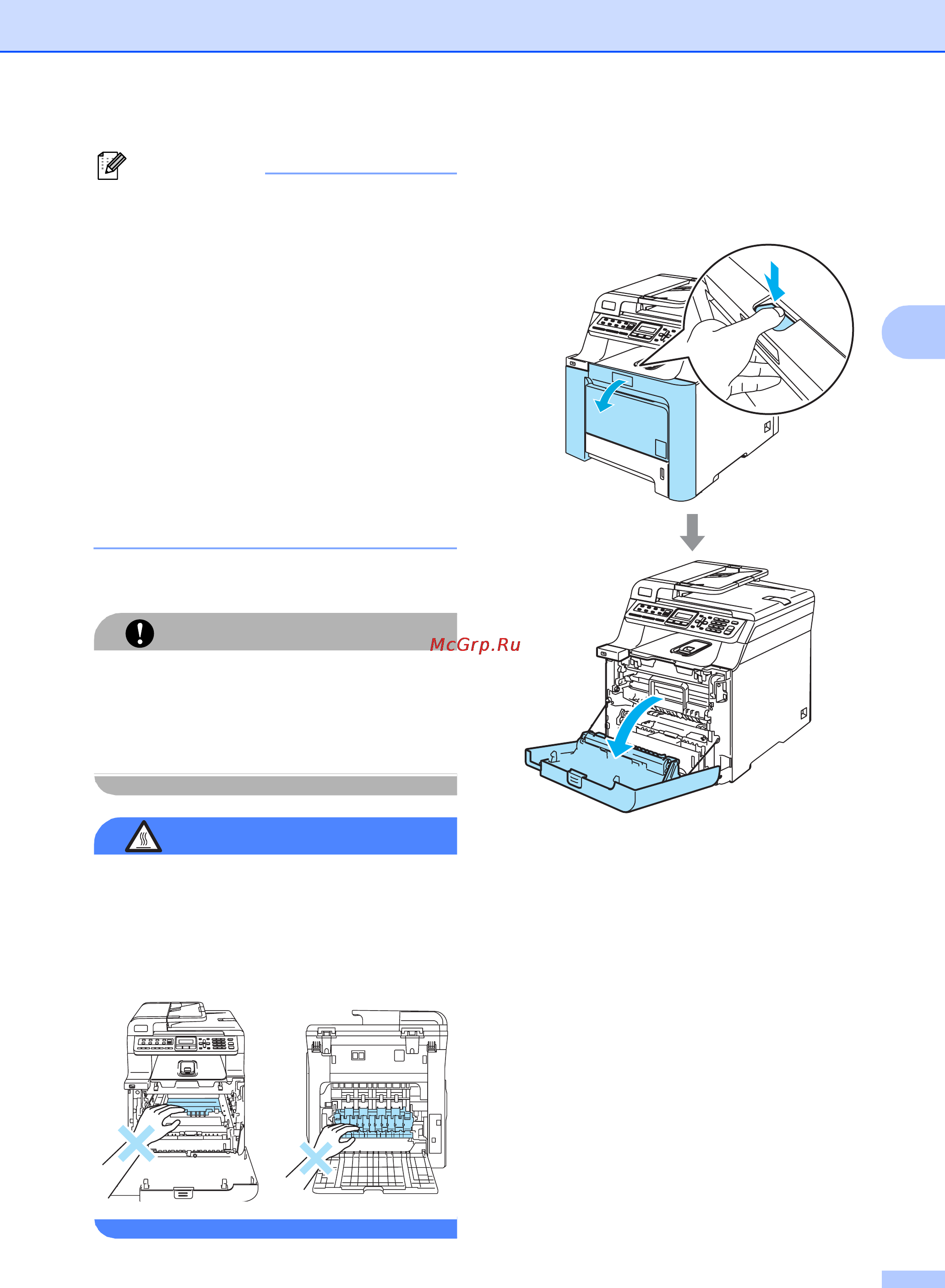 McGrp.Ru