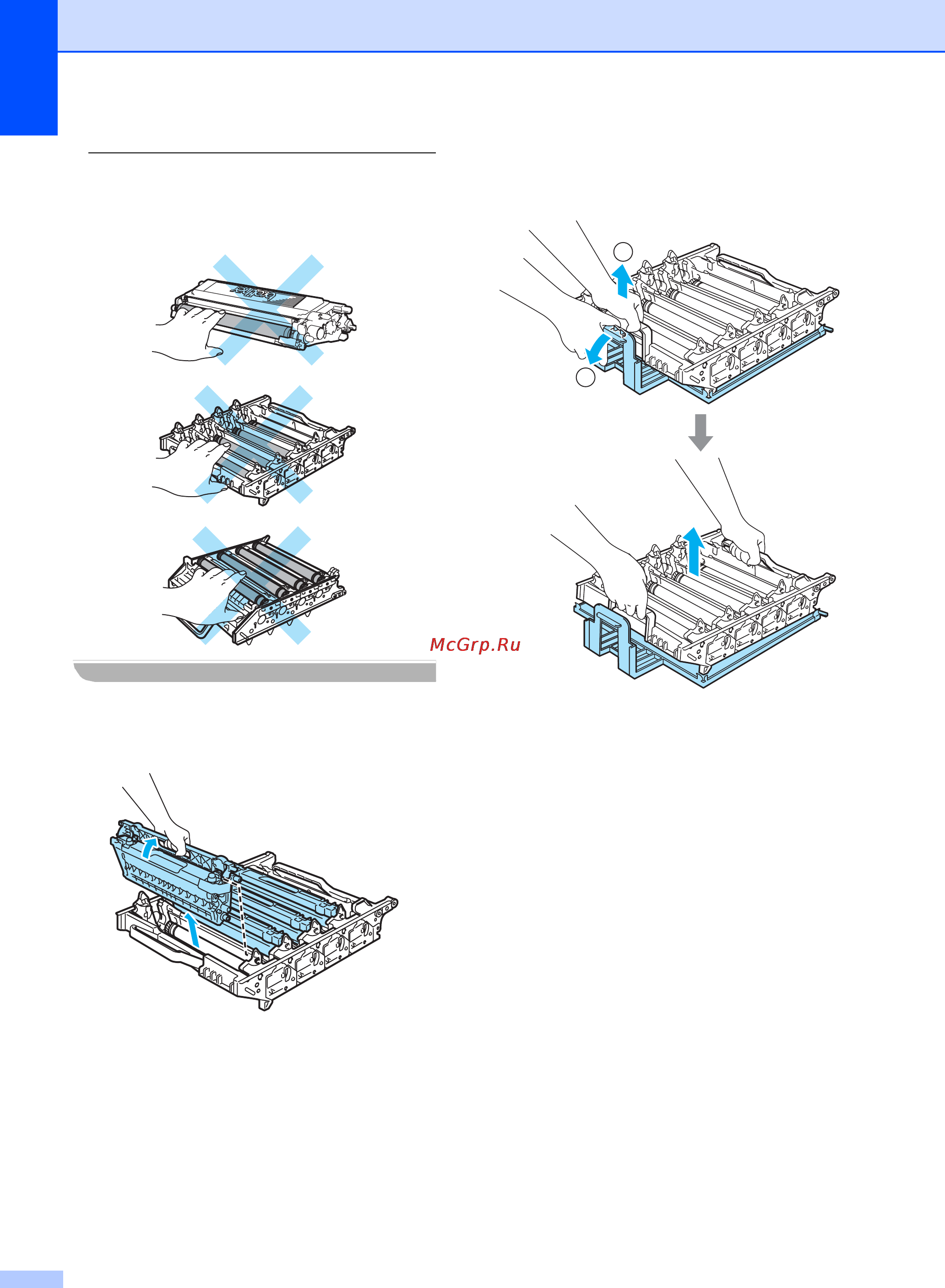 brother

McGrp.Ru