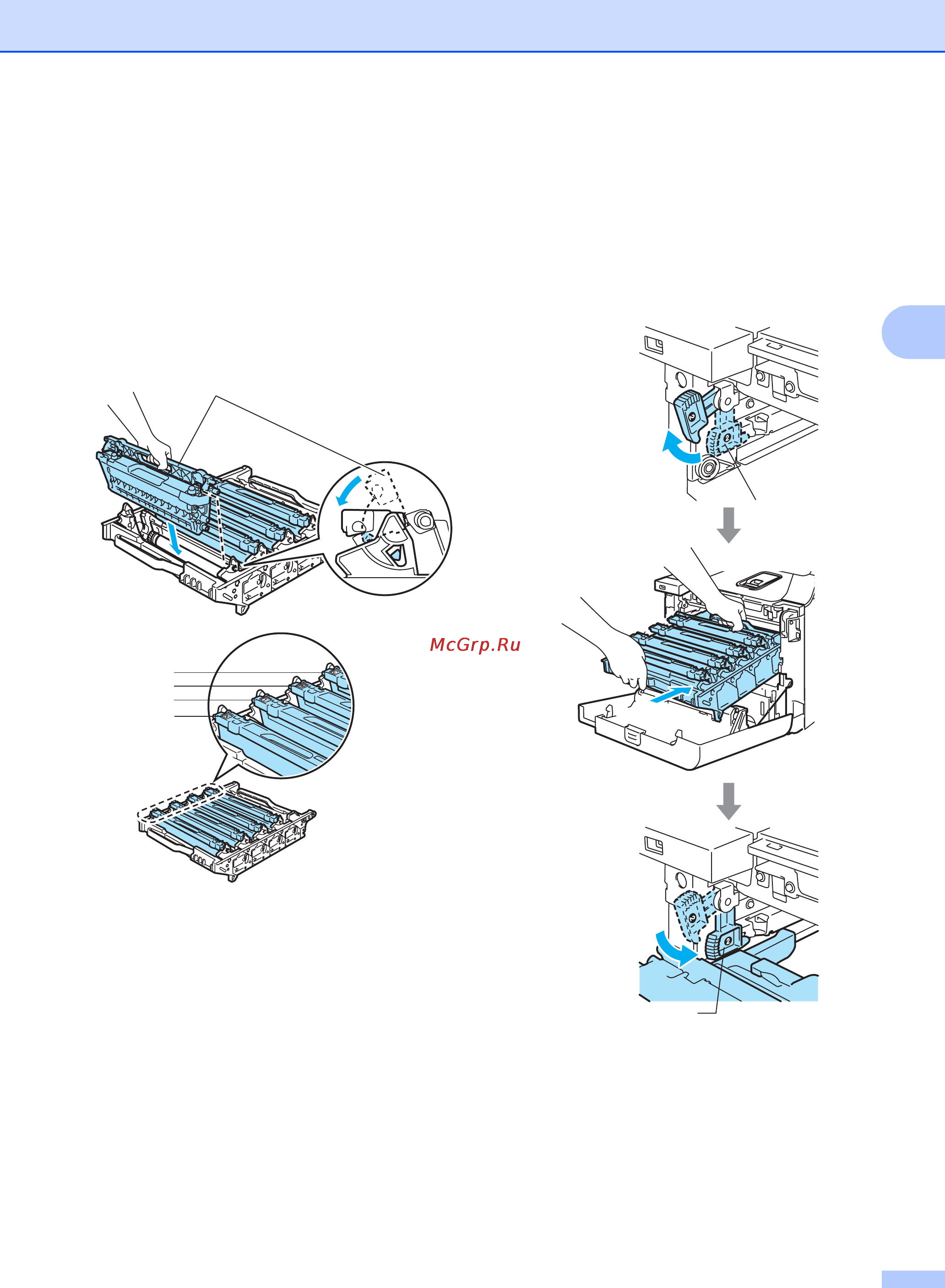 McGrp.Ru