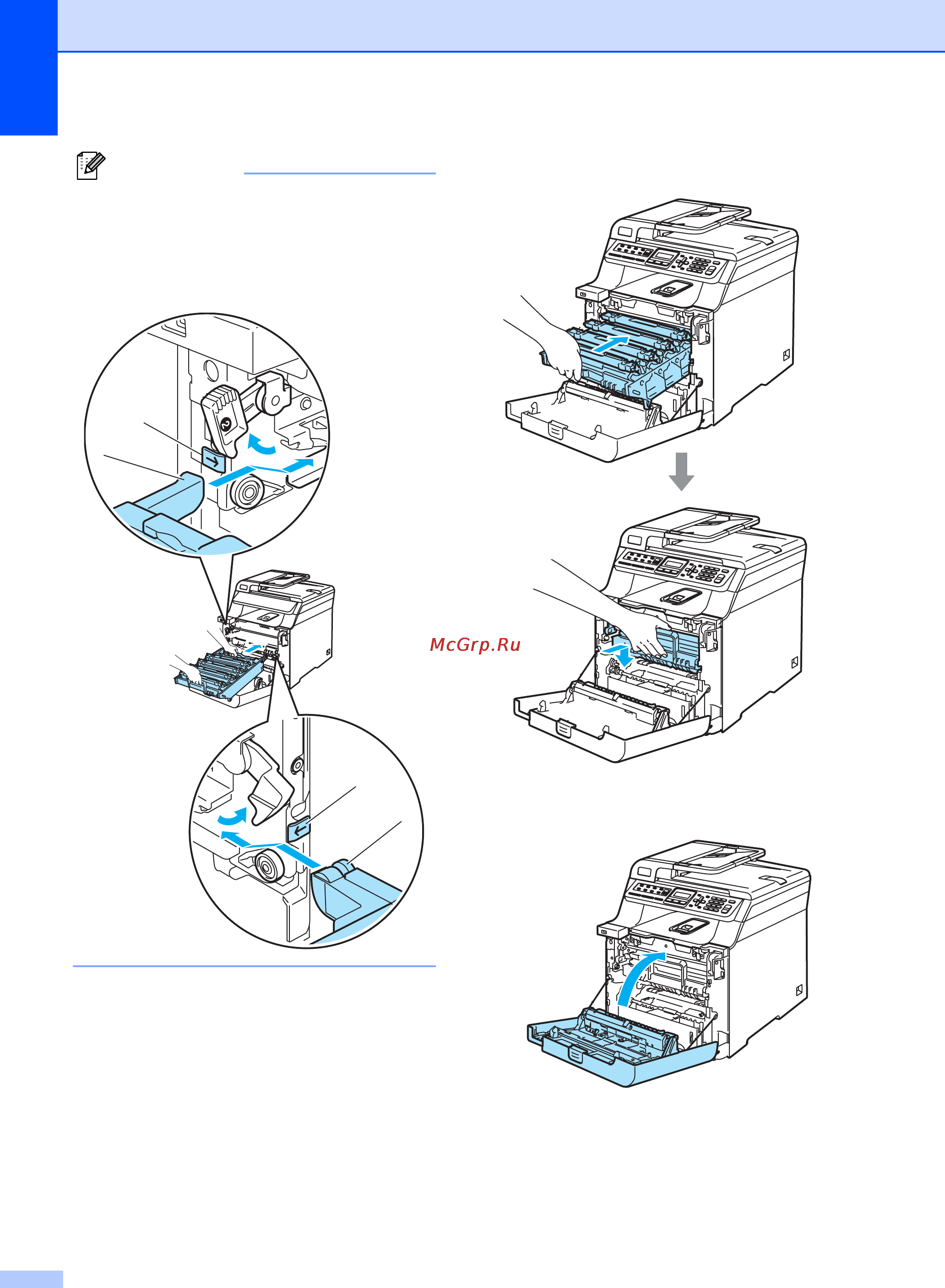 McGrp.Ru