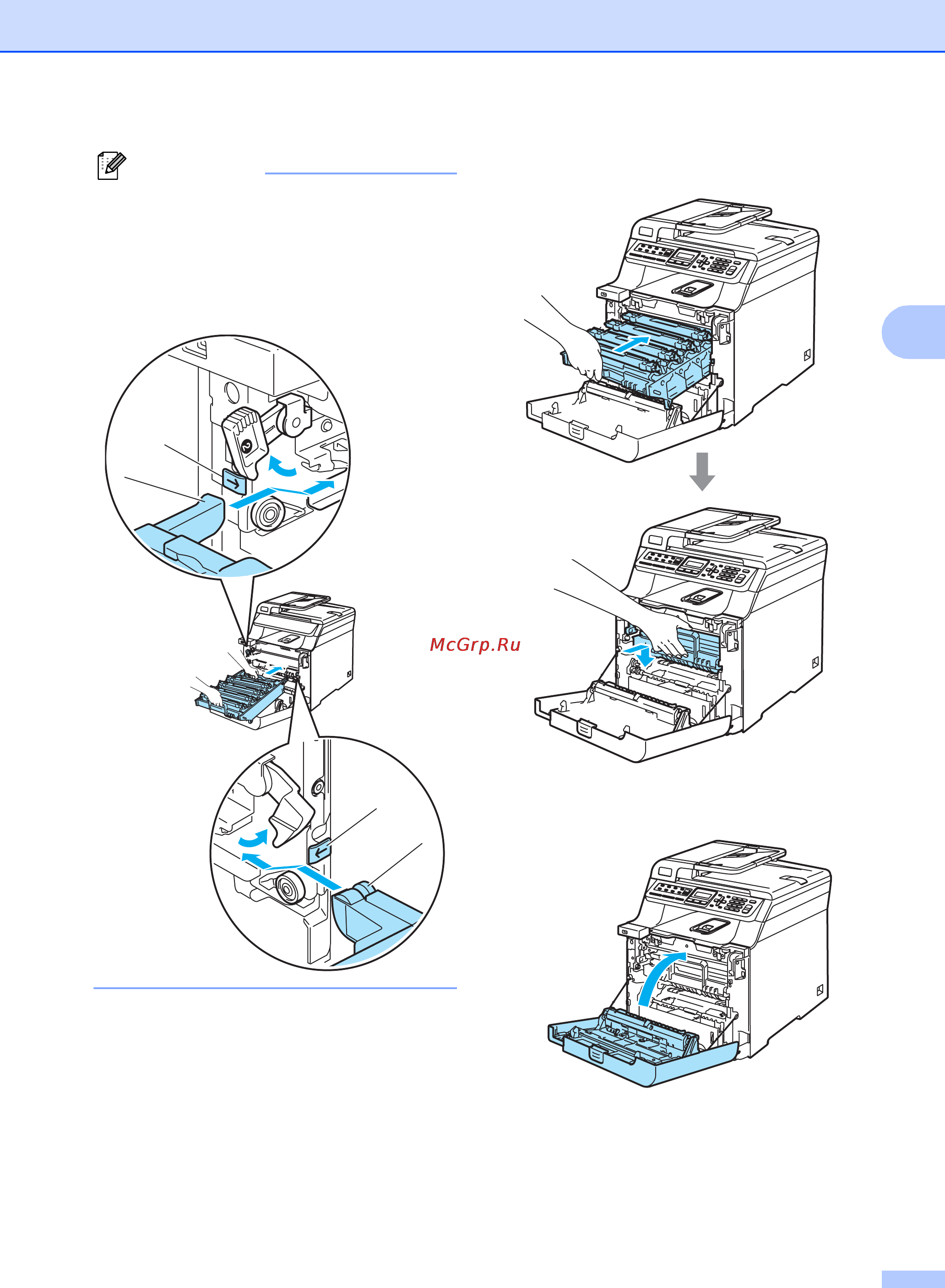 McGrp.Ru