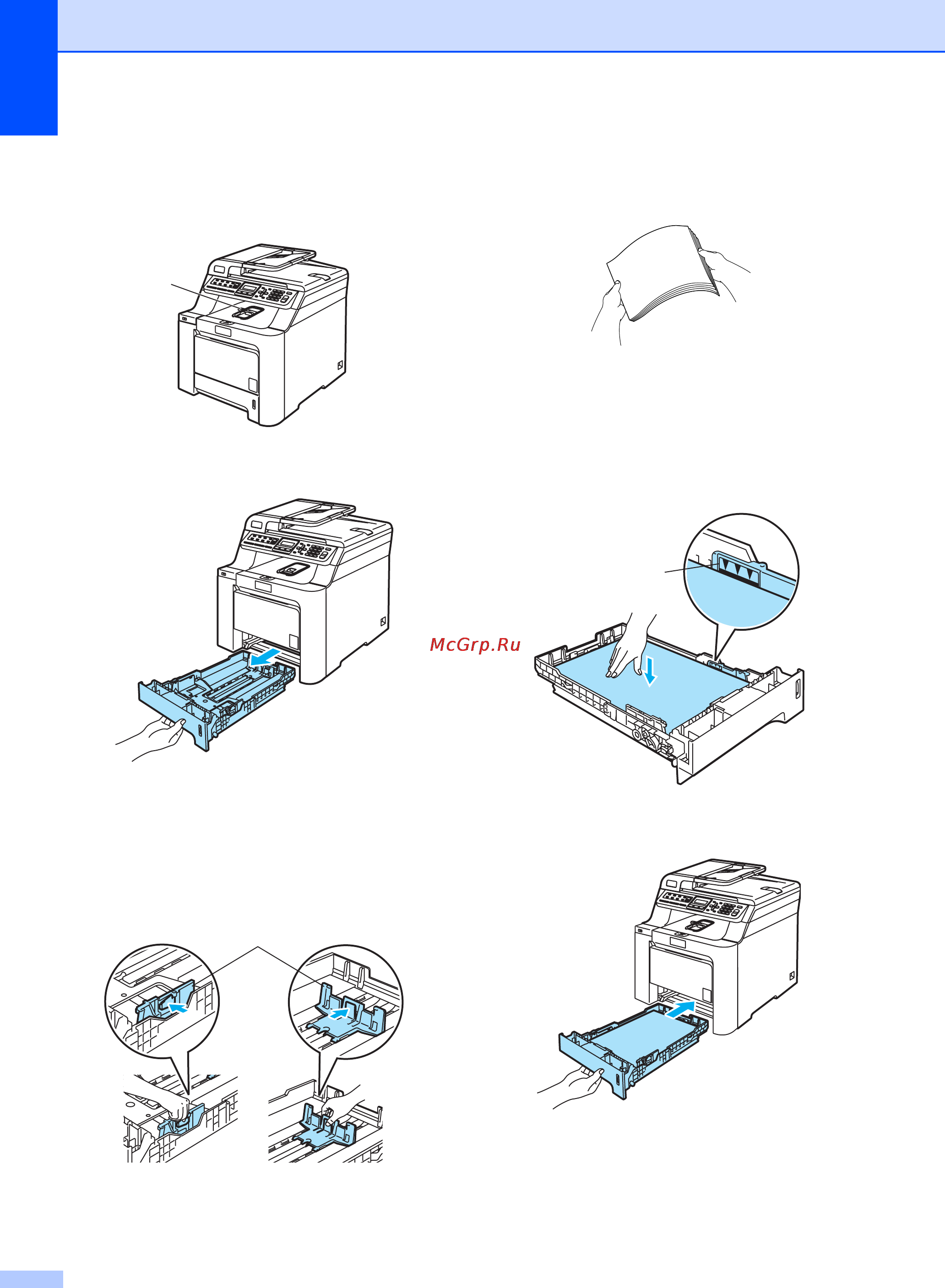 McGrp.Ru