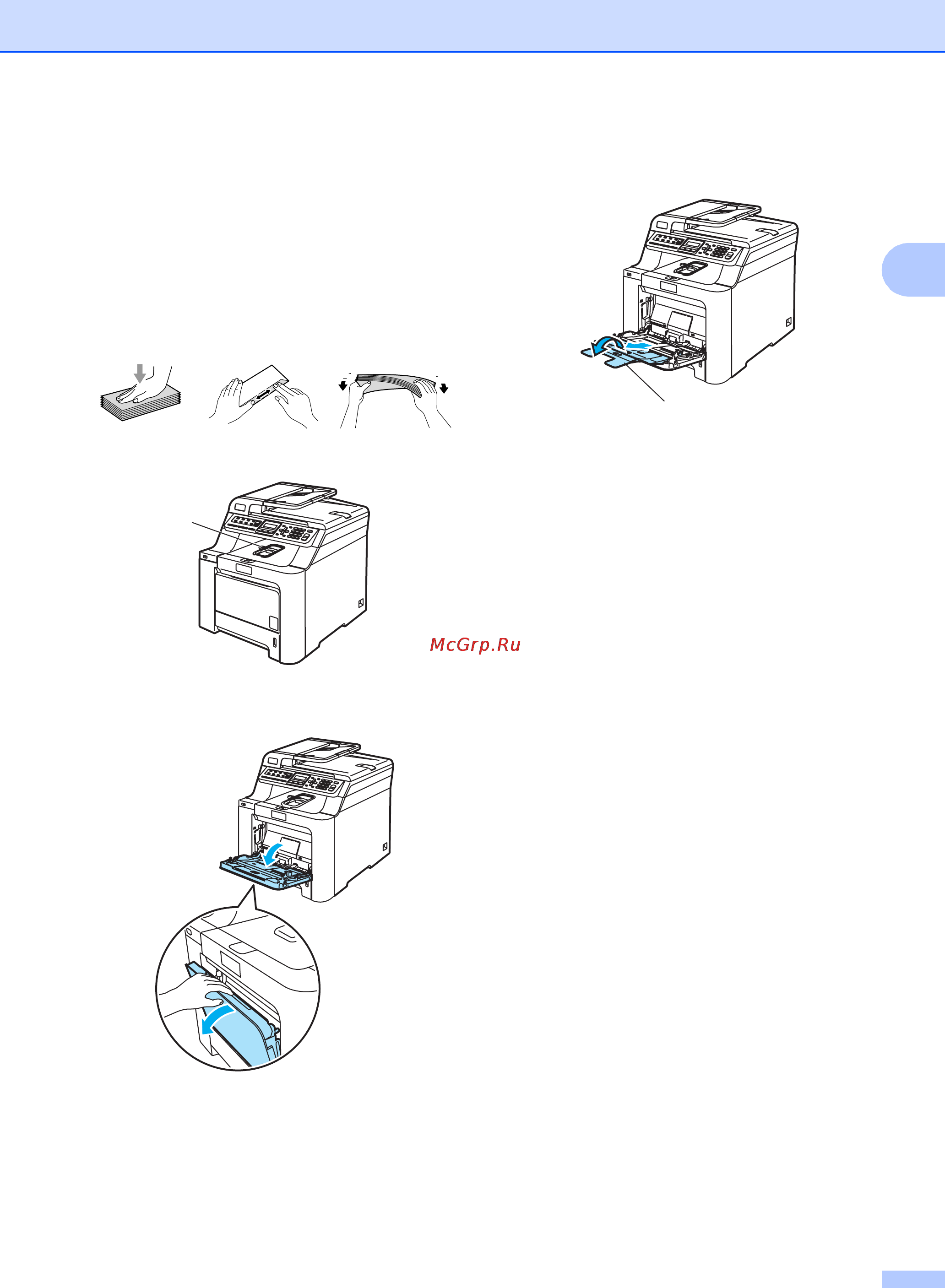 McGrp.Ru