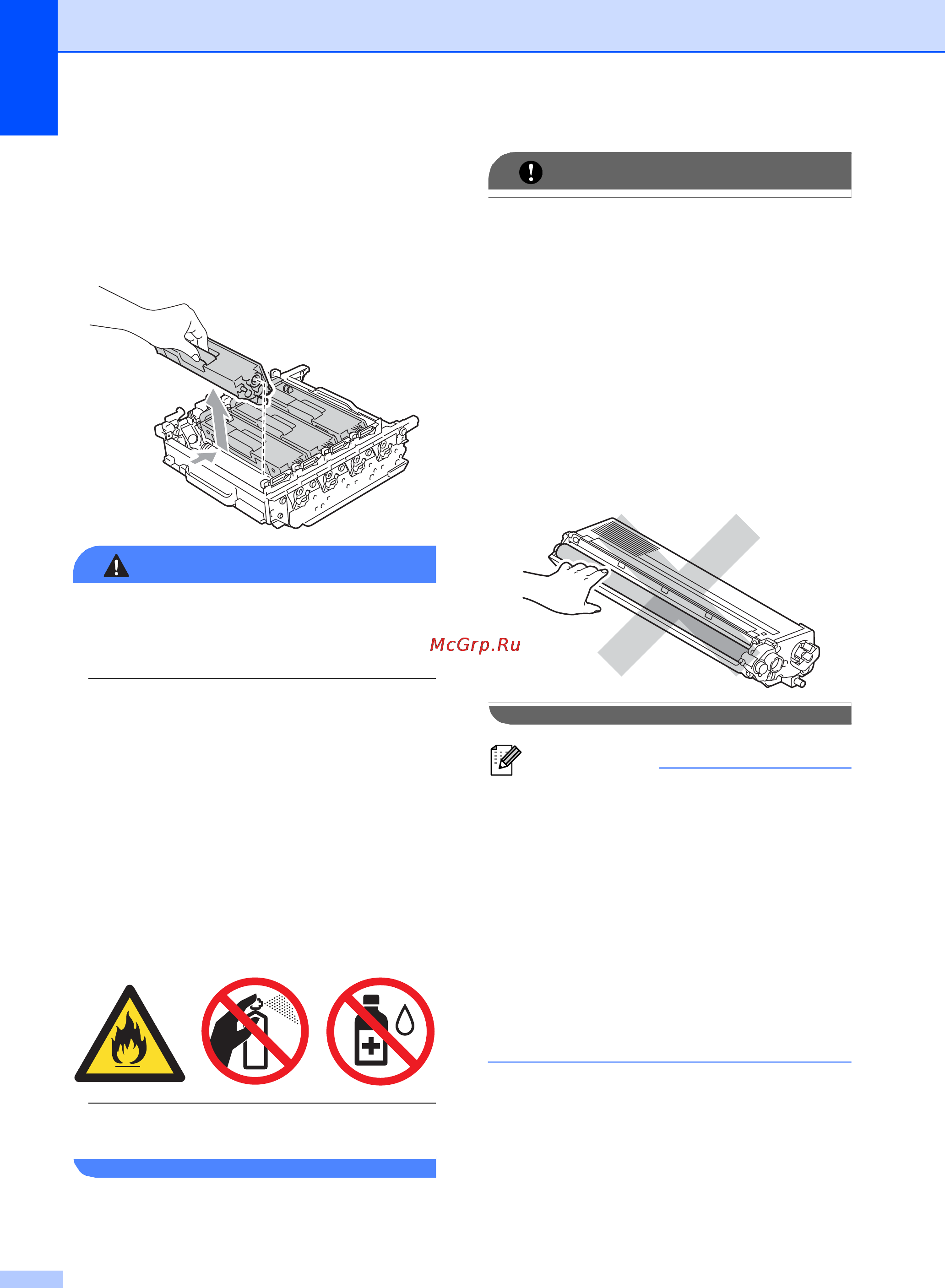 McGrp.Ru