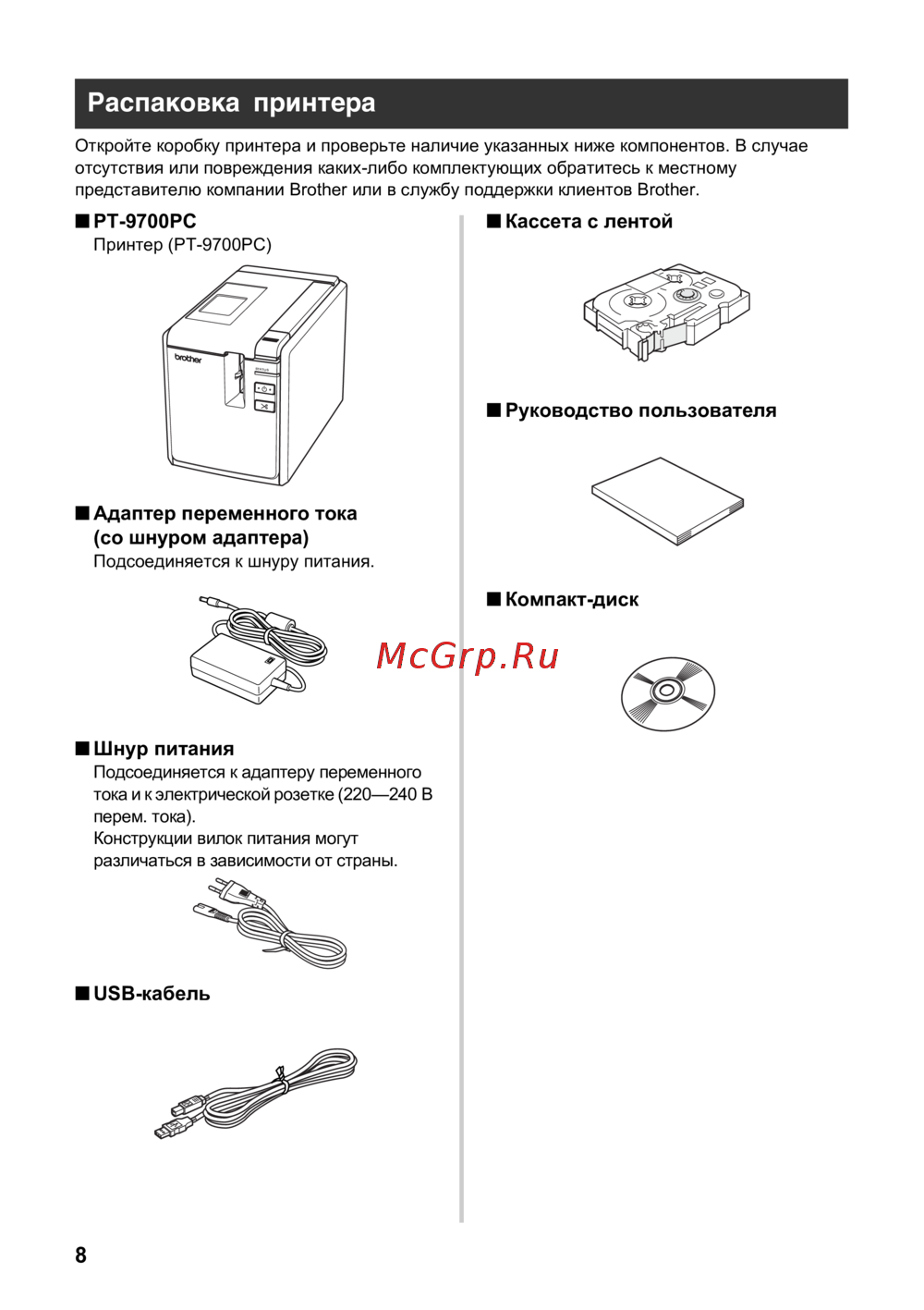 Распаковка принтера

Откройте коробку принтера и проверьте наличие указанных ниже компонентов. В случае отсутствия или повреждения каких-либо комплектующих обратитесь к местному представителю компании Brother или в службу поддержки клиентов Brother.

■ PT-9700PC
Принтер (PT-9700PC)

brother

■ Адаптер переменного тока (со шнуром адаптера)
Подсоединяется к шнуру питания.

■ Шнур питания
Подсоединяется к адаптеру переменного тока и к электрической розетке (220—240 В перем. тока).
Конструкции вилок питания могут различаться в зависимости от страны.

■ USB-кабель

■ Кассета с лентой

■ Руководство пользователя

■ Компакт-диск

McGrp.Ru

8