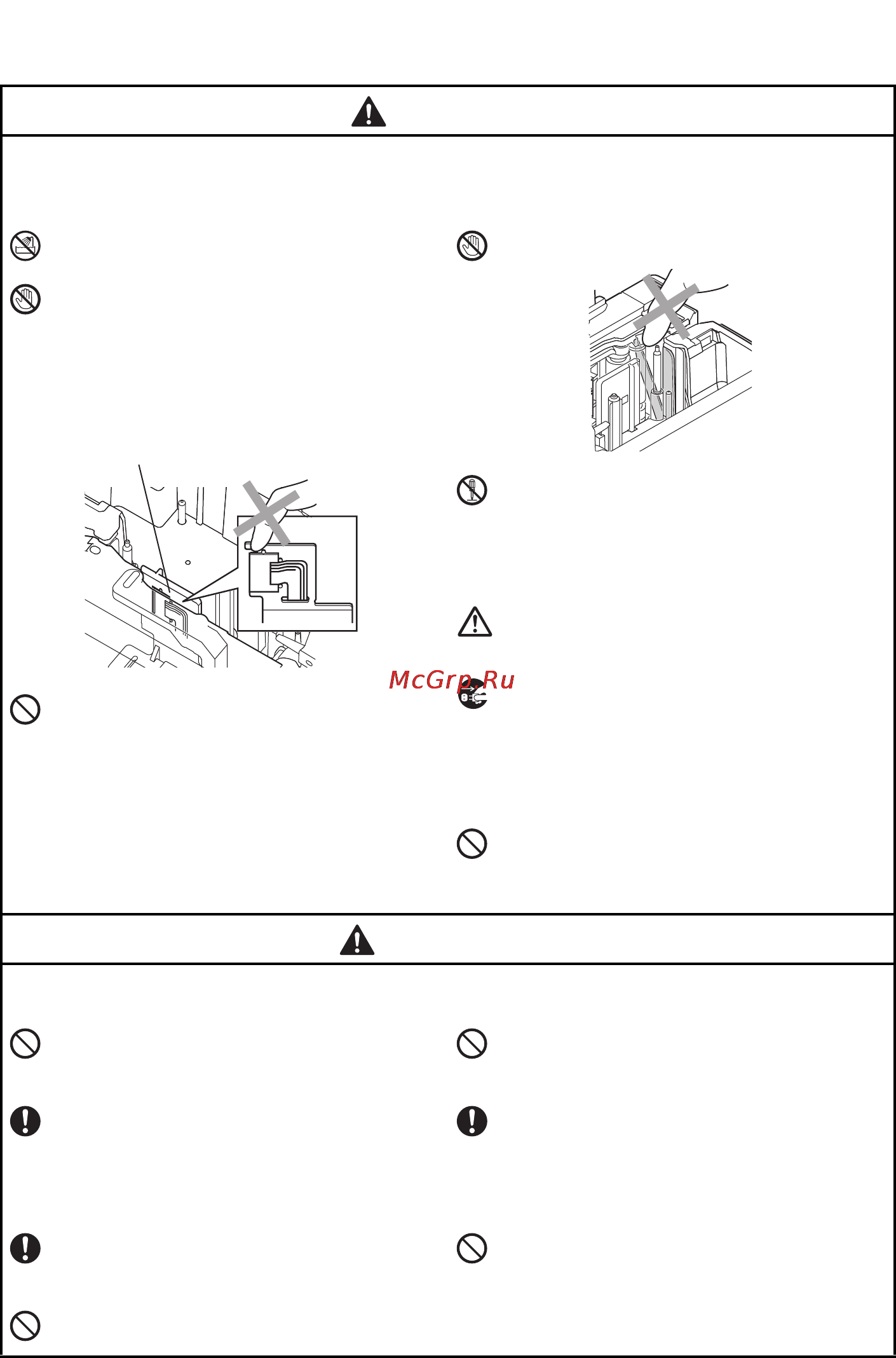 McGrp.Ru