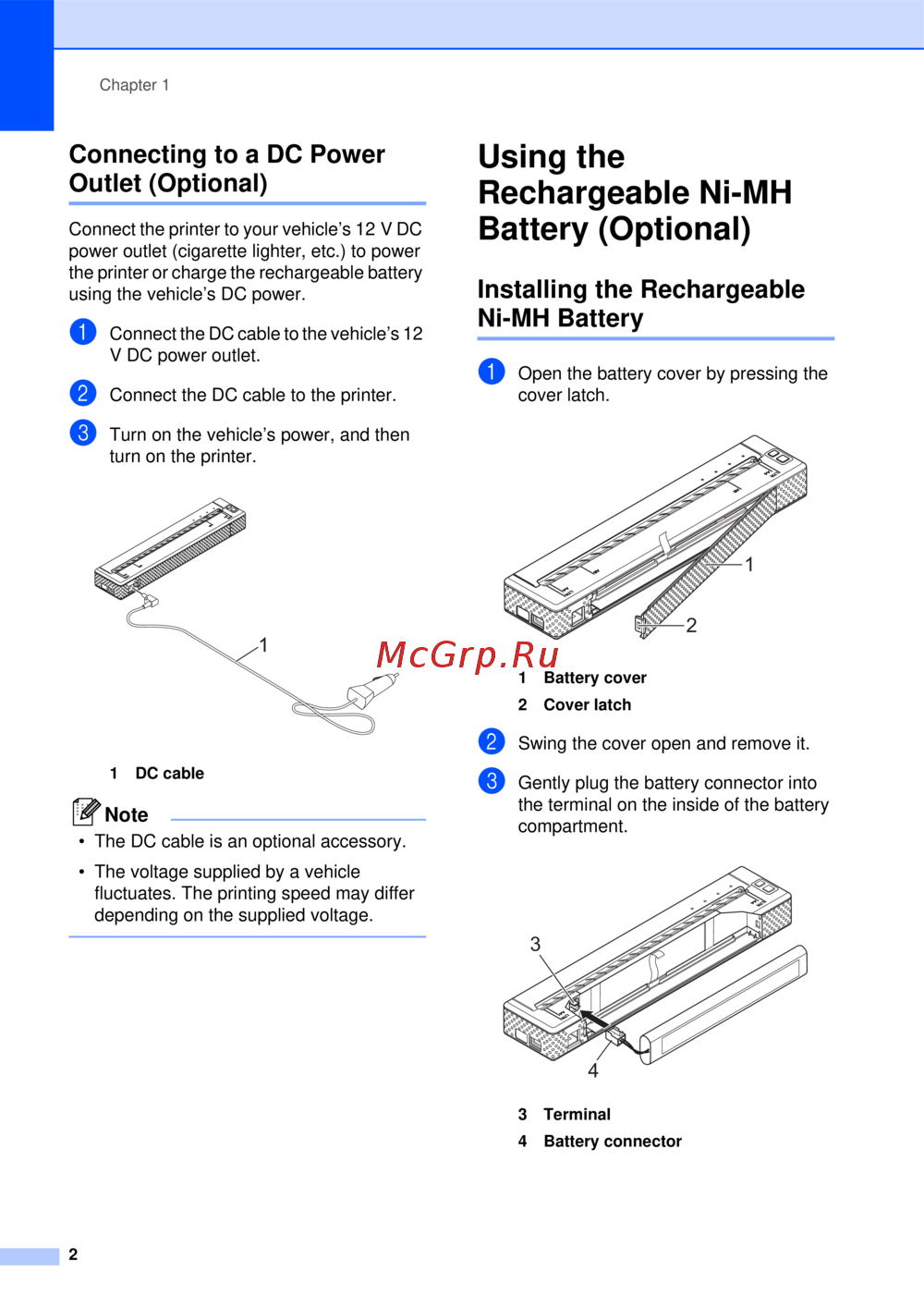 Chapter 1

Connecting to a DC Power Outlet (Optional)

Connect the printer to your vehicle's 12 V DC power outlet (cigarette lighter, etc.) to power the printer or charge the rechargeable battery using the vehicle's DC power.

1 Connect the DC cable to the vehicle's 12 V DC power outlet.

2 Connect the DC cable to the printer.

3 Turn on the vehicle's power, and then turn on the printer.

1

1 DC cable

Note

• The DC cable is an optional accessory.

• The voltage supplied by a vehicle fluctuates. The printing speed may differ depending on the supplied voltage.

Using the Rechargeable Ni-MH Battery (Optional)

Installing the Rechargeable Ni-MH Battery

1 Open the battery cover by pressing the cover latch.

1

2

McGrp.Ru

1 Battery cover

2 Cover latch

2 Swing the cover open and remove it.

3 Gently plug the battery connector into the terminal on the inside of the battery compartment.

3

4

3 Terminal

4 Battery connector

2