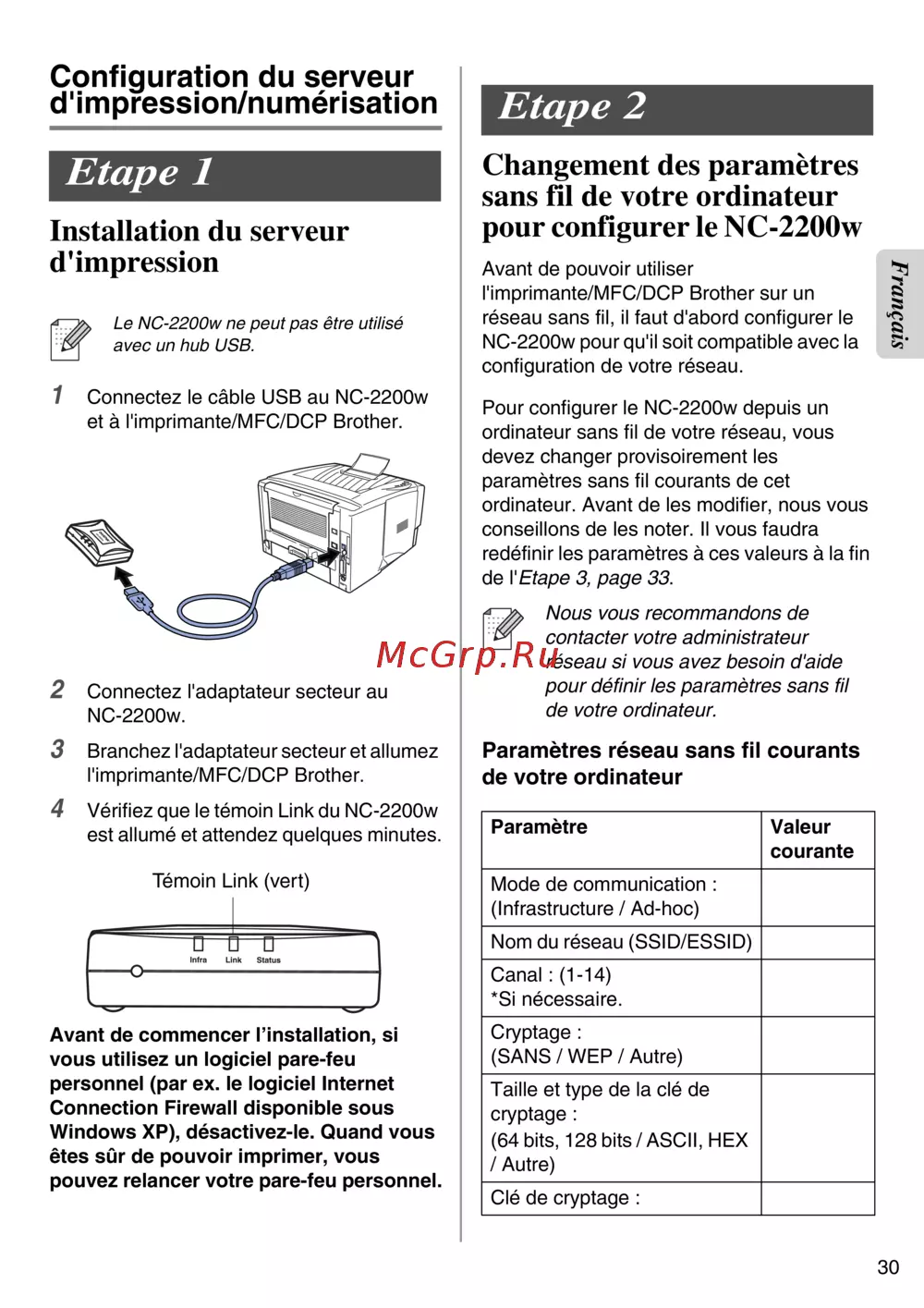 Configuration du serveur d'impression/numérisation

Etape 1

Installation du serveur d'impression

Le NC-2200w ne peut pas être utilisé avec un hub USB.

1 Connectez le câble USB au NC-2200w et à l'imprimante/MFC/DCP Brother.

2 Connectez l'adaptateur secteur au NC-2200w.

3 Branchez l'adaptateur secteur et allumez l'imprimante/MFC/DCP Brother.

4 Vérifiez que le témoin Link du NC-2200w est allumé et attendez quelques minutes.

Témoin Link (vert)

Infra Link Status

Avant de commencer l'installation, si vous utilisez un logiciel pare-feu personnel (par ex. le logiciel Internet Connection Firewall disponible sous Windows XP), désactivez-le. Quand vous êtes sûr de pouvoir imprimer, vous pouvez relancer votre pare-feu personnel.

Etape 2

Changement des paramètres sans fil de votre ordinateur pour configurer le NC-2200w

Avant de pouvoir utiliser l'imprimante/MFC/DCP Brother sur un réseau sans fil, il faut d'abord configurer le NC-2200w pour qu'il soit compatible avec la configuration de votre réseau.

Pour configurer le NC-2200w depuis un ordinateur sans fil de votre réseau, vous devez changer provisoirement les paramètres sans fil courants de cet ordinateur. Avant de les modifier, nous vous conseillons de les noter. Il vous faudra redéfinir les paramètres à ces valeurs à la fin de l'Etape 3, page 33.

Nous vous recommandons de contacter votre administrateur réseau si vous avez besoin d'aide pour définir les paramètres sans fil de votre ordinateur.

McGrp.Ru

Paramètres réseau sans fil courants de votre ordinateur

| Paramètre | Valeur courante |
|---|---|
| Mode de communication : (Infrastructure / Ad-hoc) | |
| Nom du réseau (SSID/ESSID) | |
| Canal : (1-14) *Si nécessaire. | |
| Cryptage : (SANS / WEP / Autre) | |
| Taille et type de la clé de cryptage : (64 bits, 128 bits / ASCII, HEX / Autre) | |
| Clé de cryptage : | |

Français

30