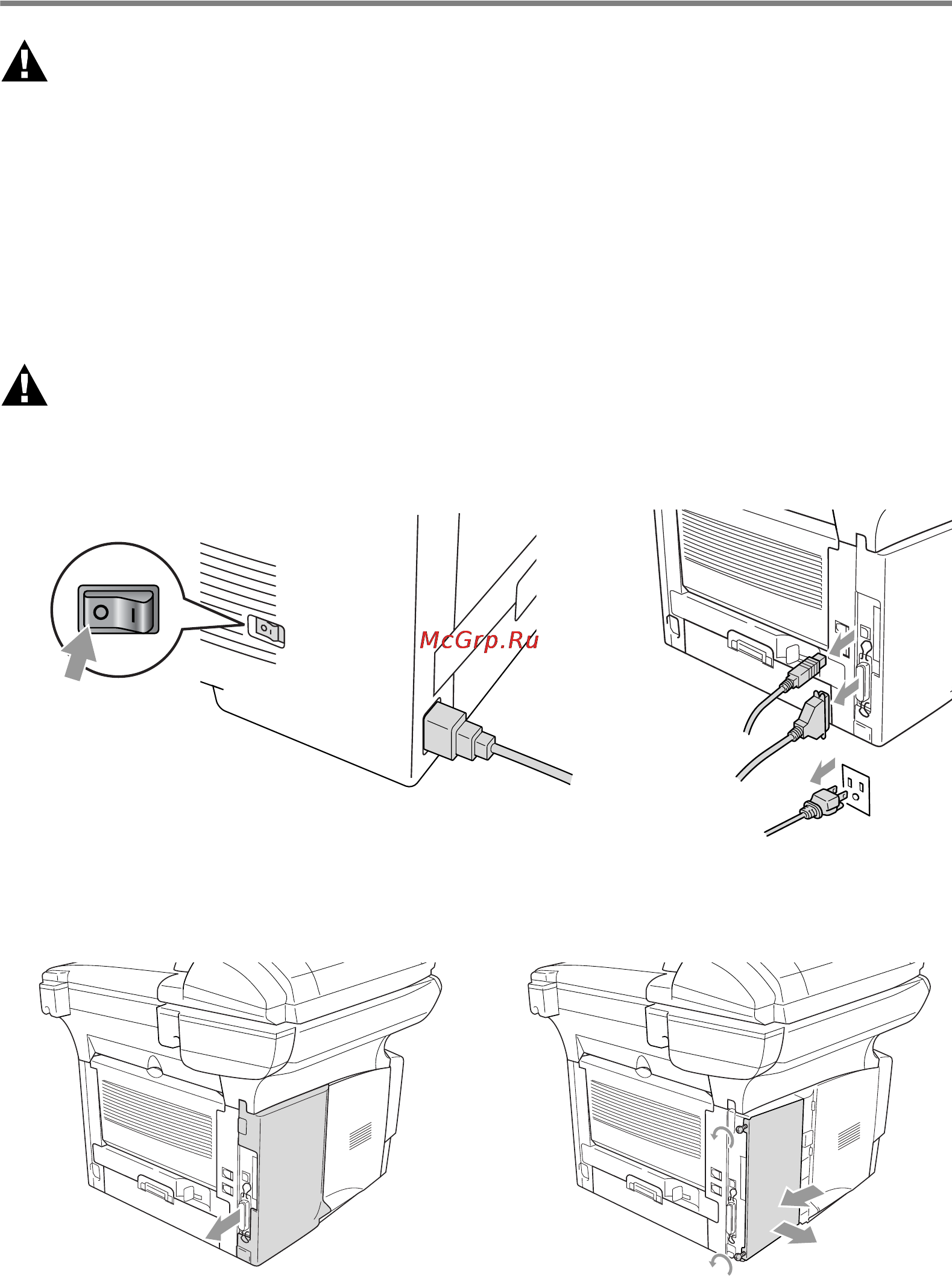 McGrp.Ru