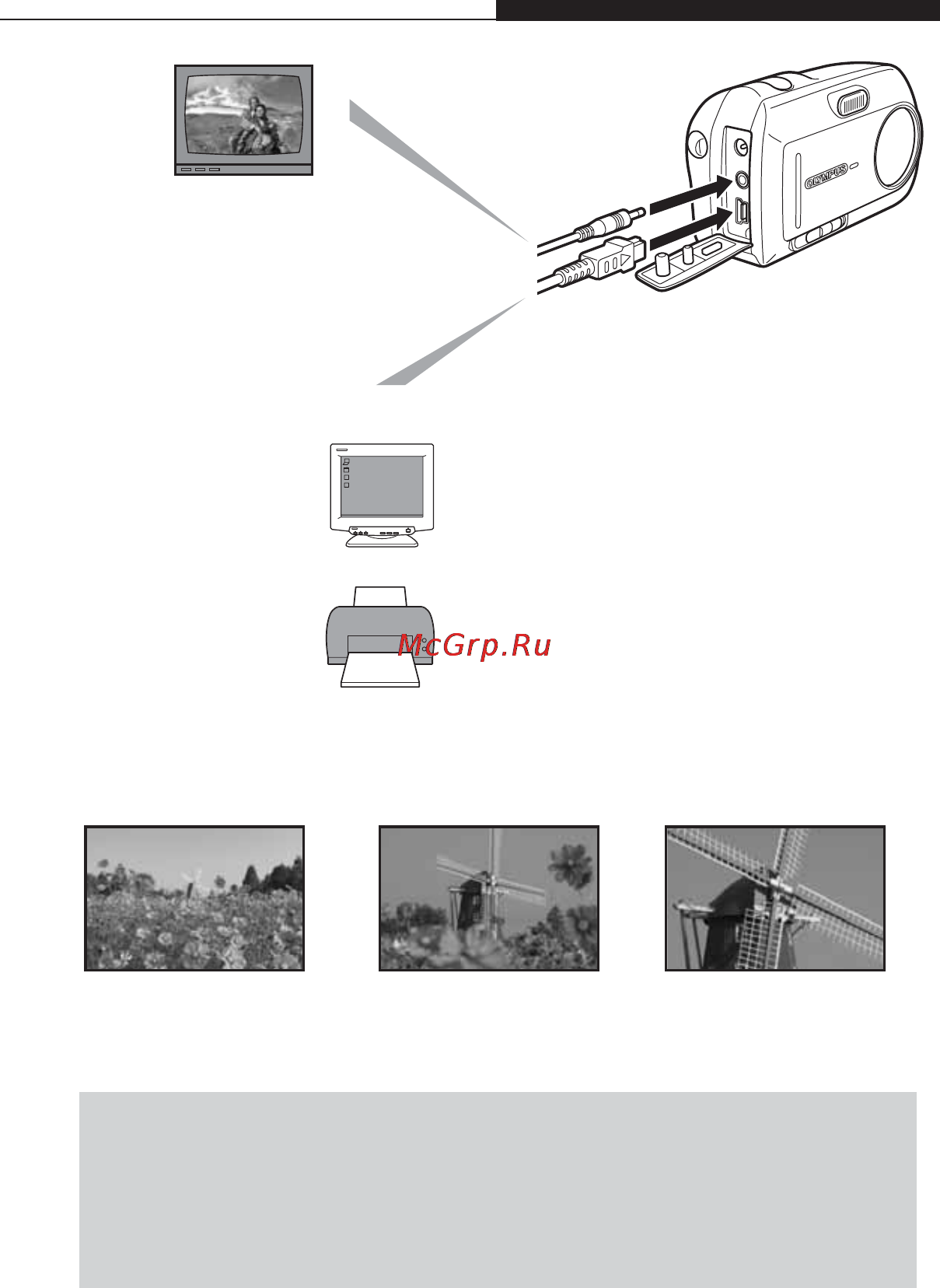 OLYMPUS

McGrp.Ru