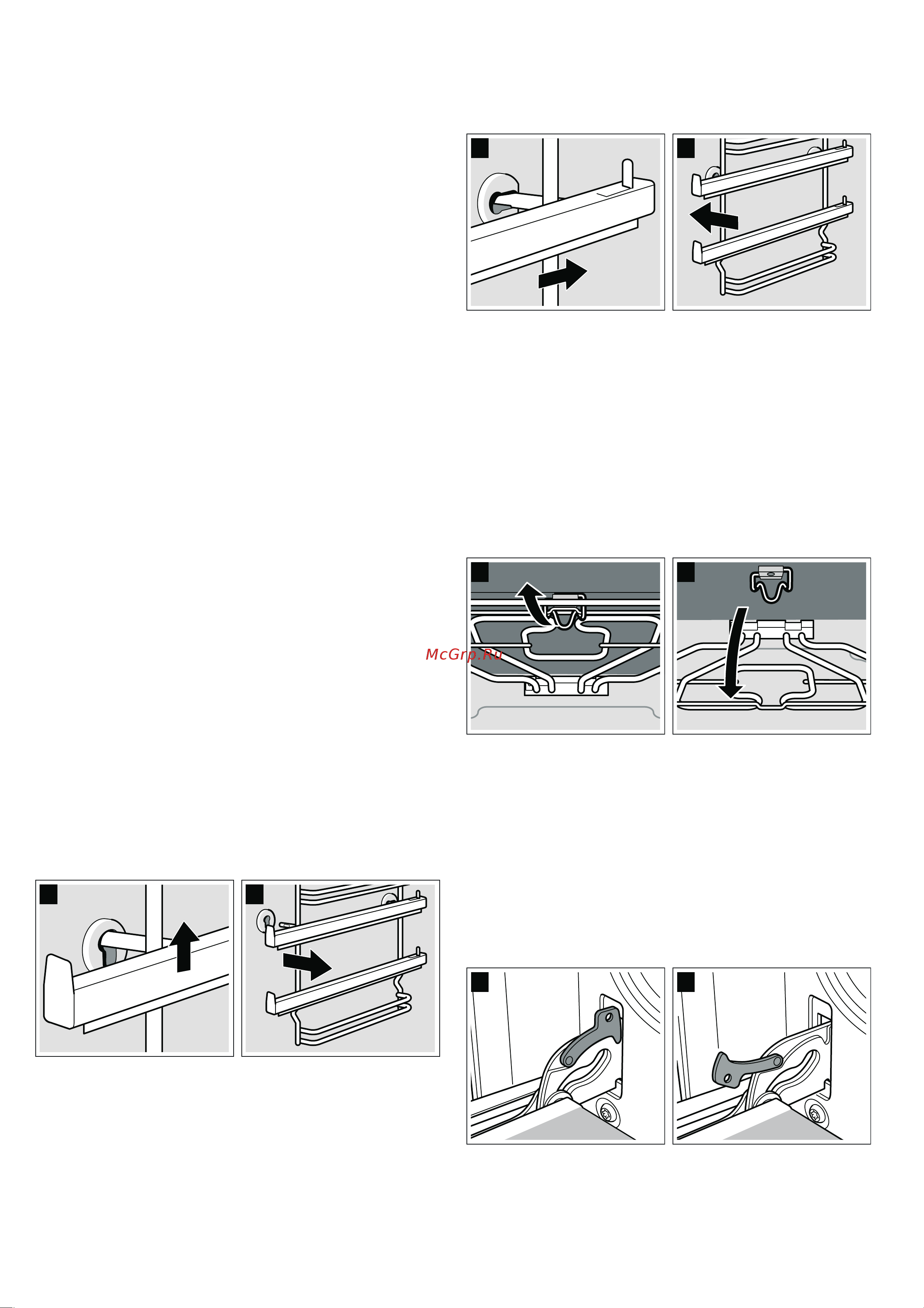 McGrp.Ru