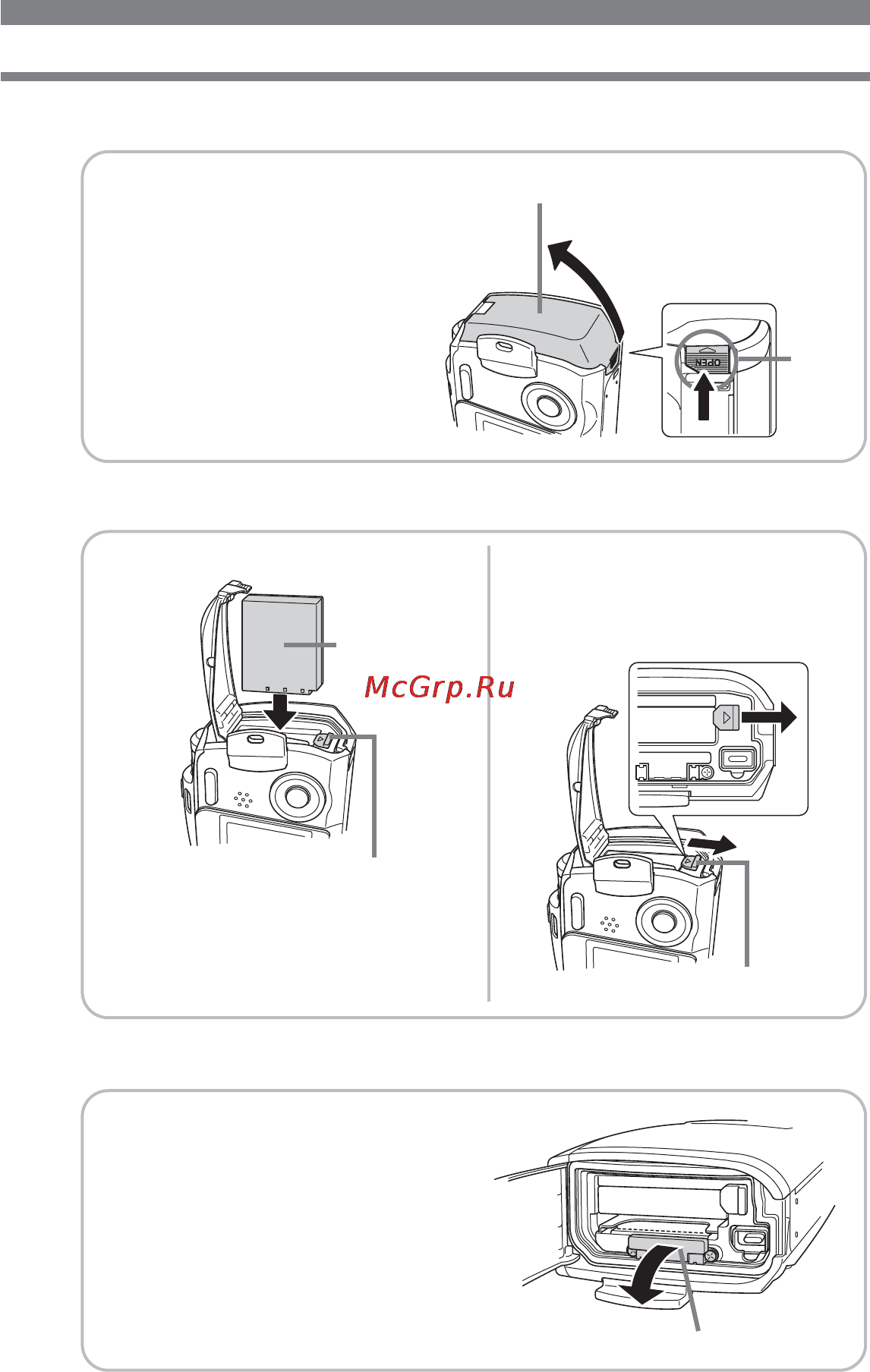 OPEN

McGrp.Ru