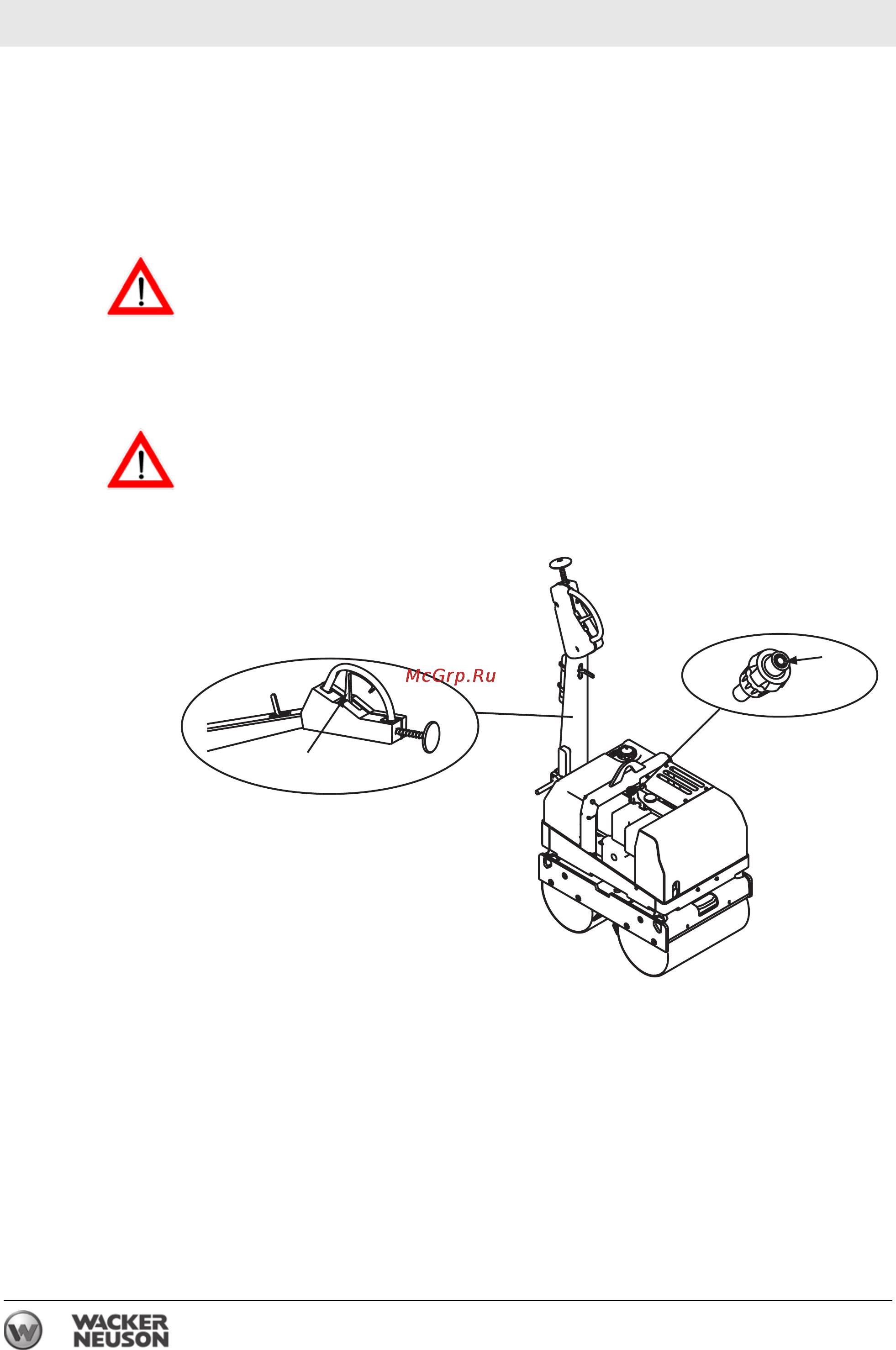 McGrp.Ru

WACKER NEUSON