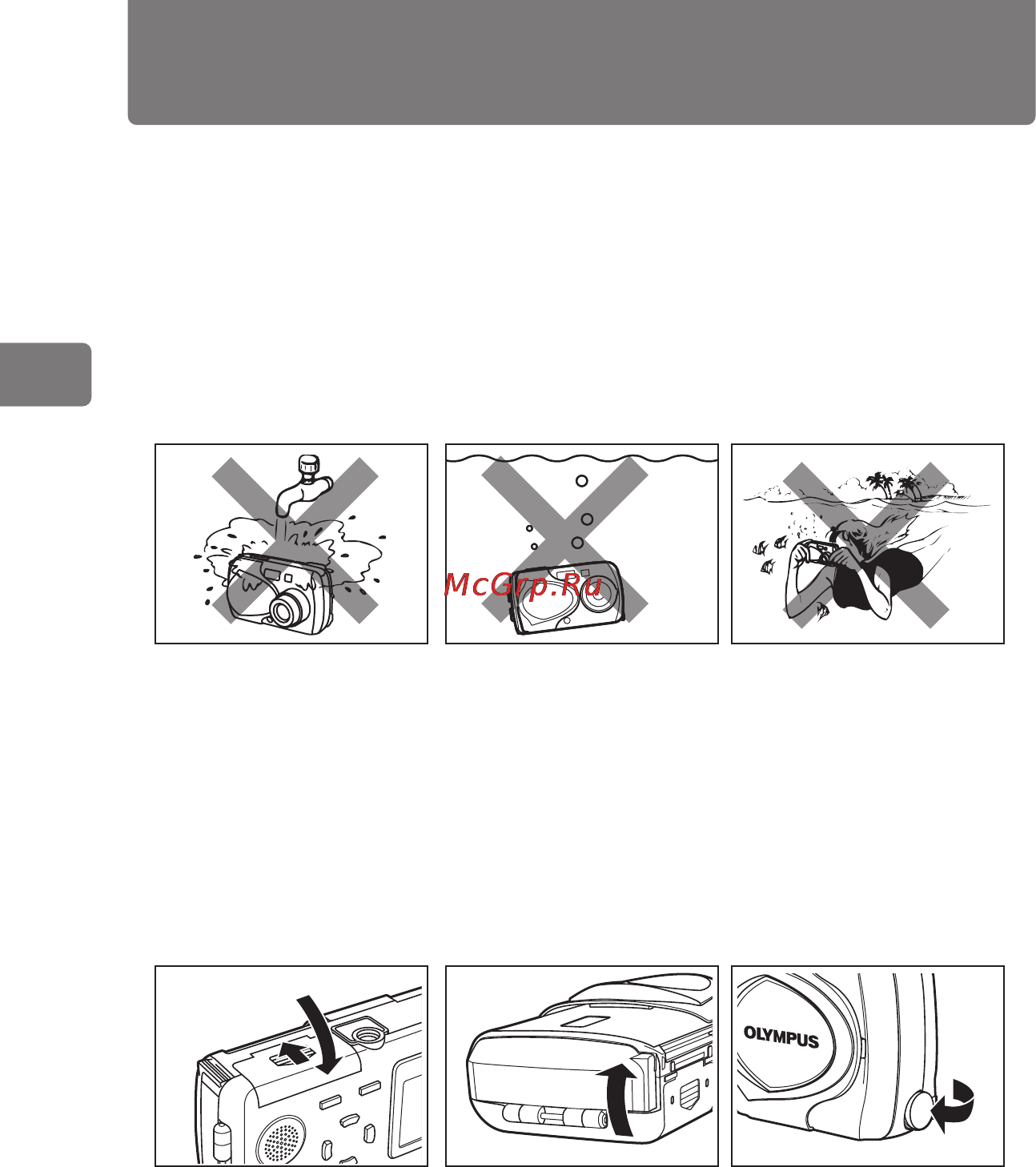 McGrp.Ru

OLYMPUS