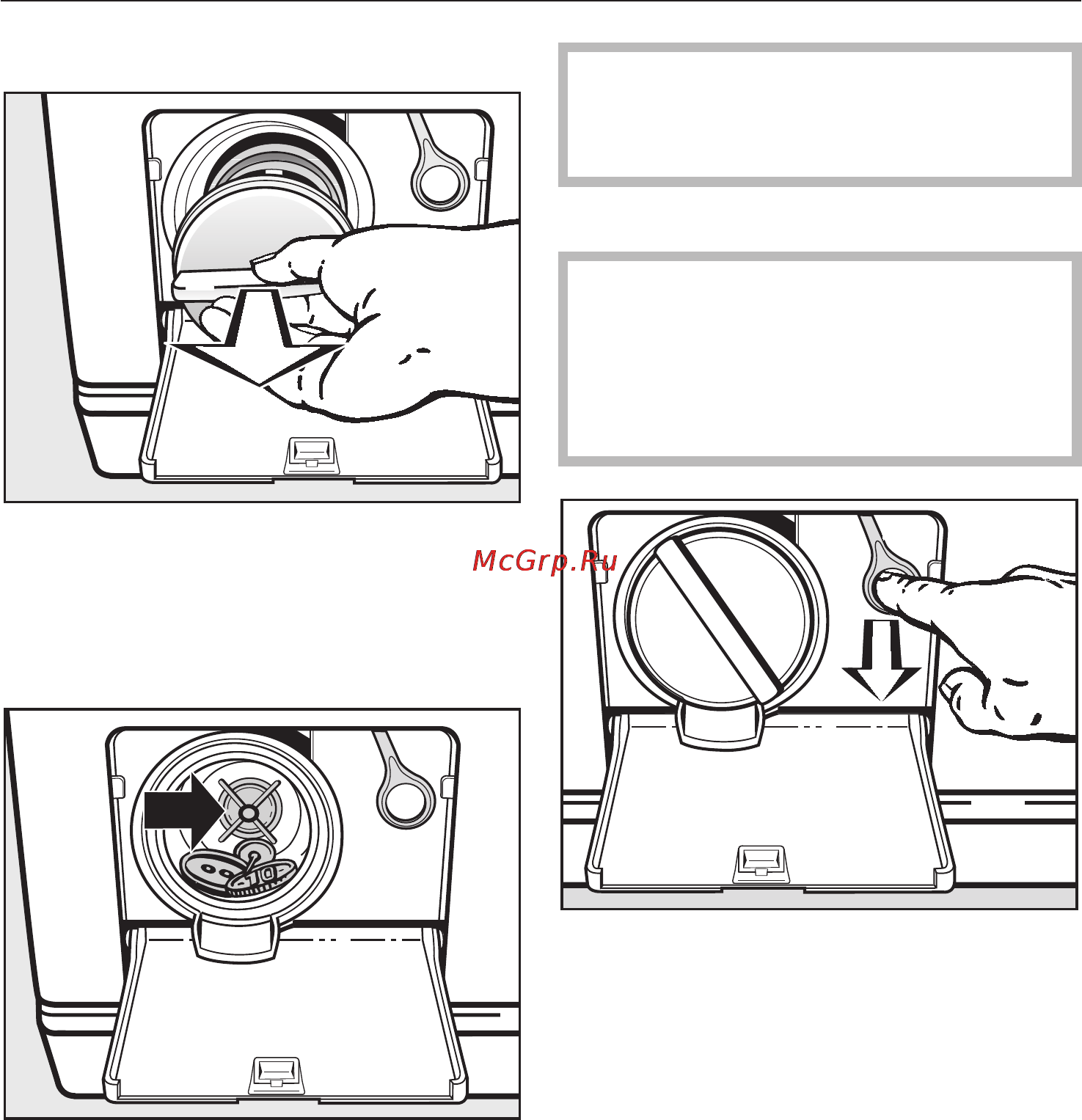 McGrp.Ru