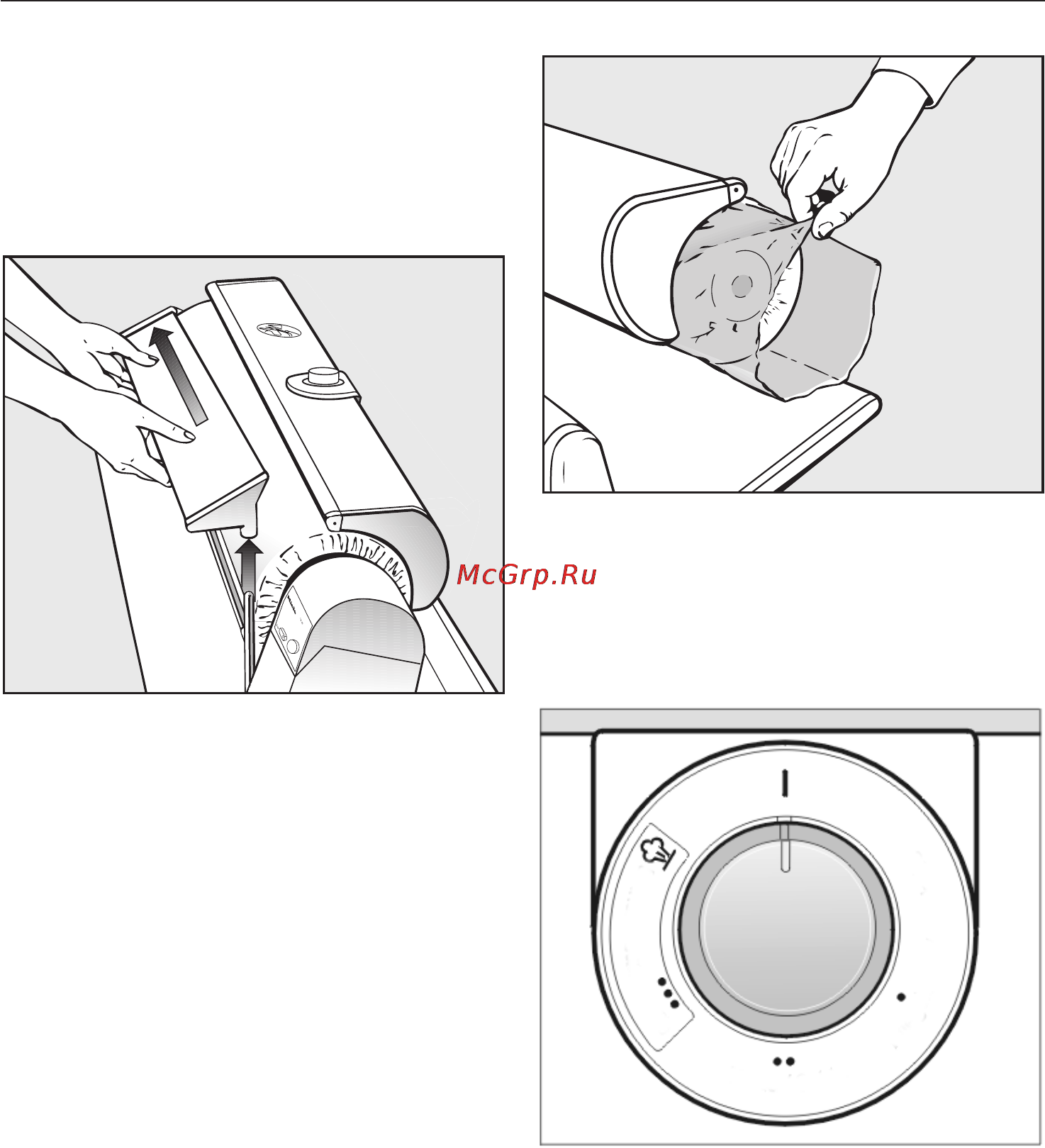 McGrp.Ru