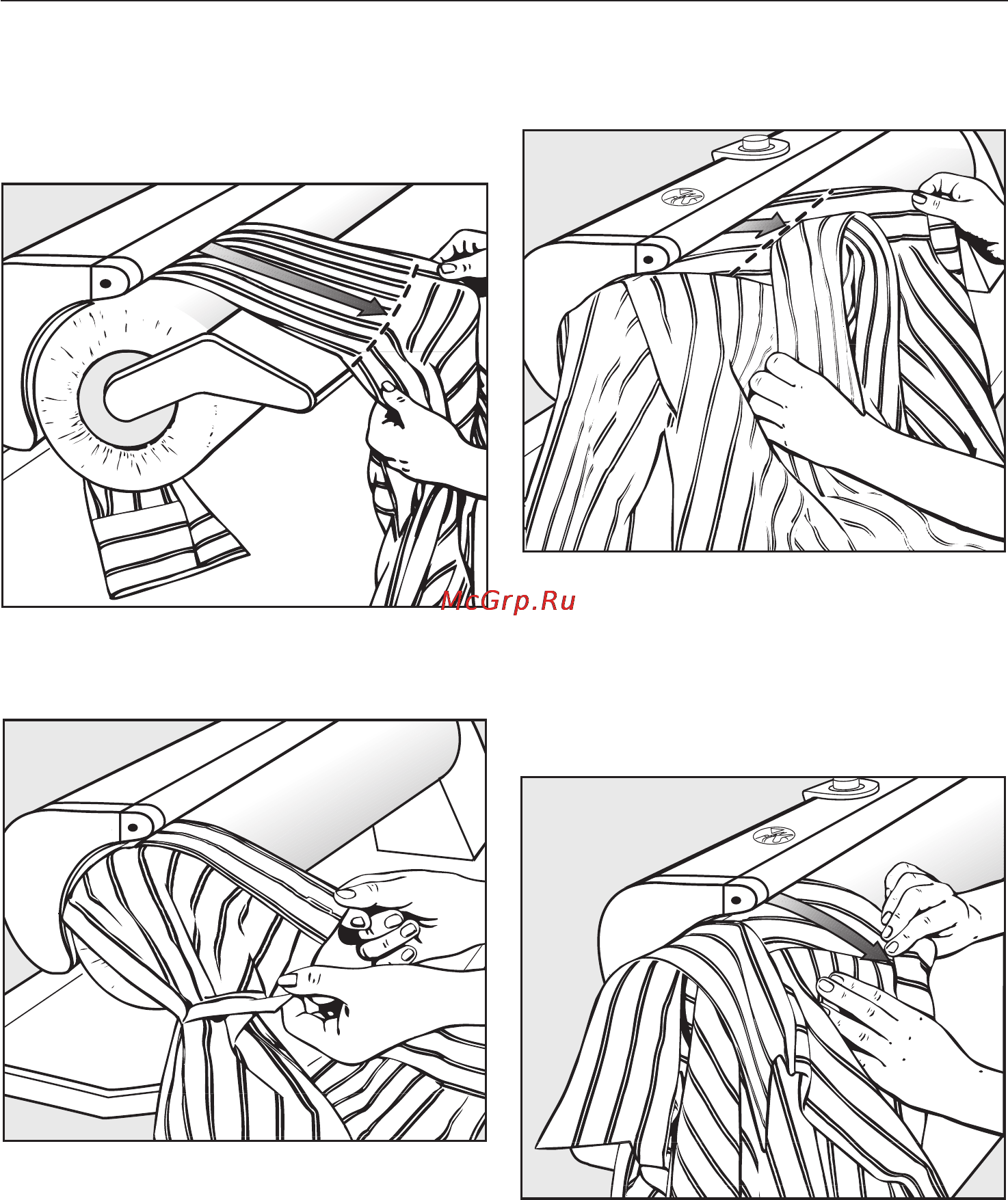 McGrp.Ru