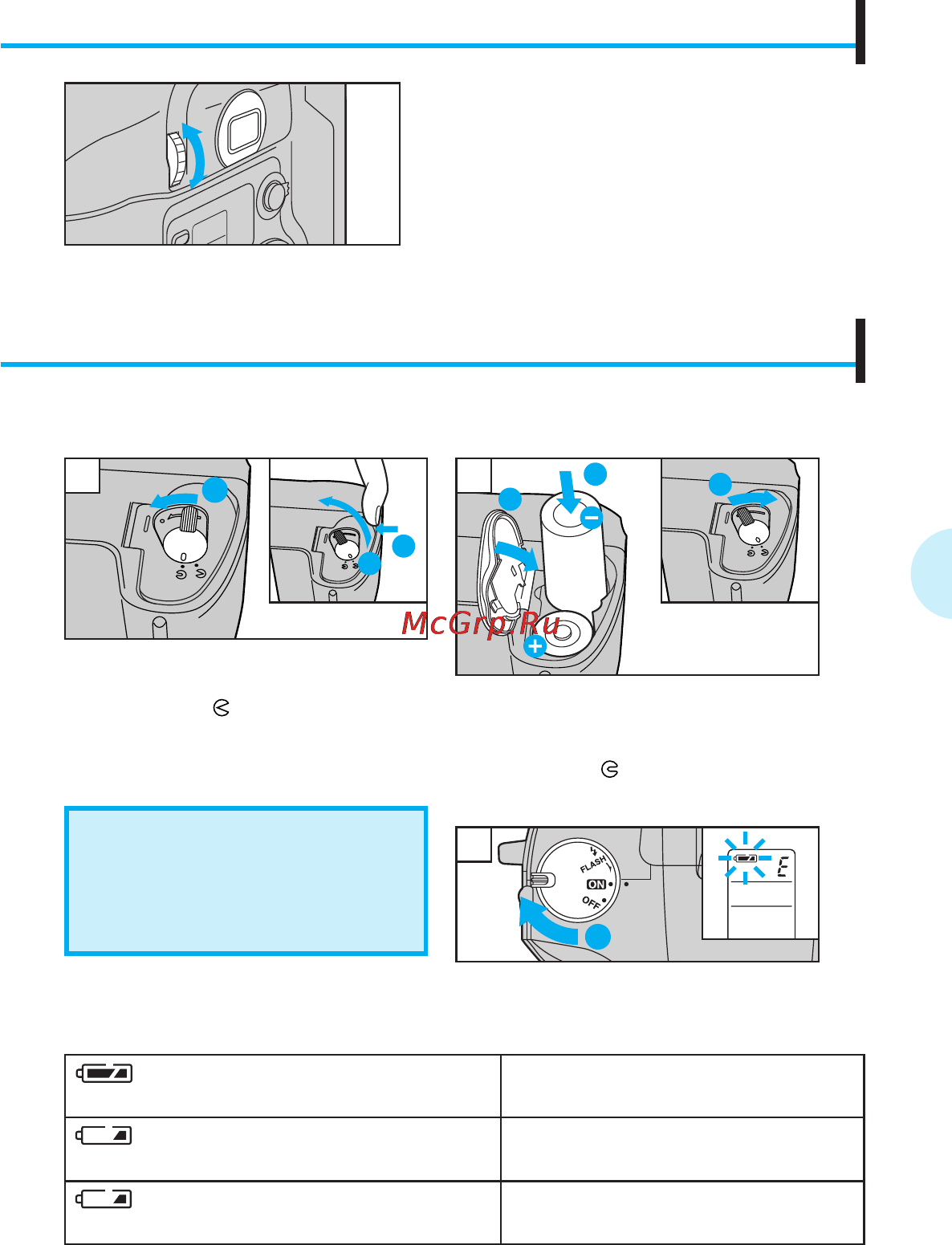 McGrp.Ru

FLASH
ON
OFF

E