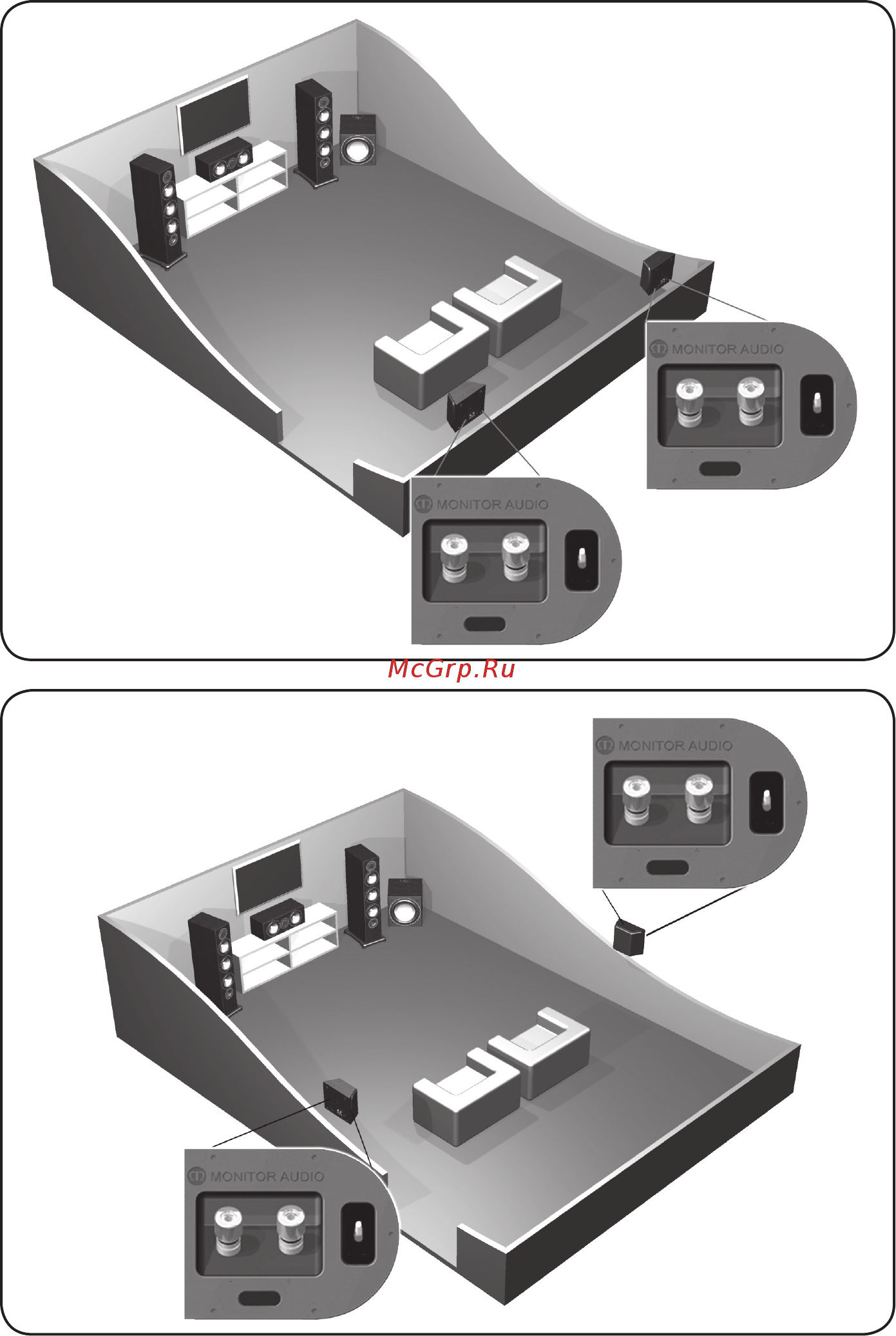 MONITOR AUDIO

MONITOR AUDIO

McGrp.Ru

MONITOR AUDIO

MONITOR AUDIO