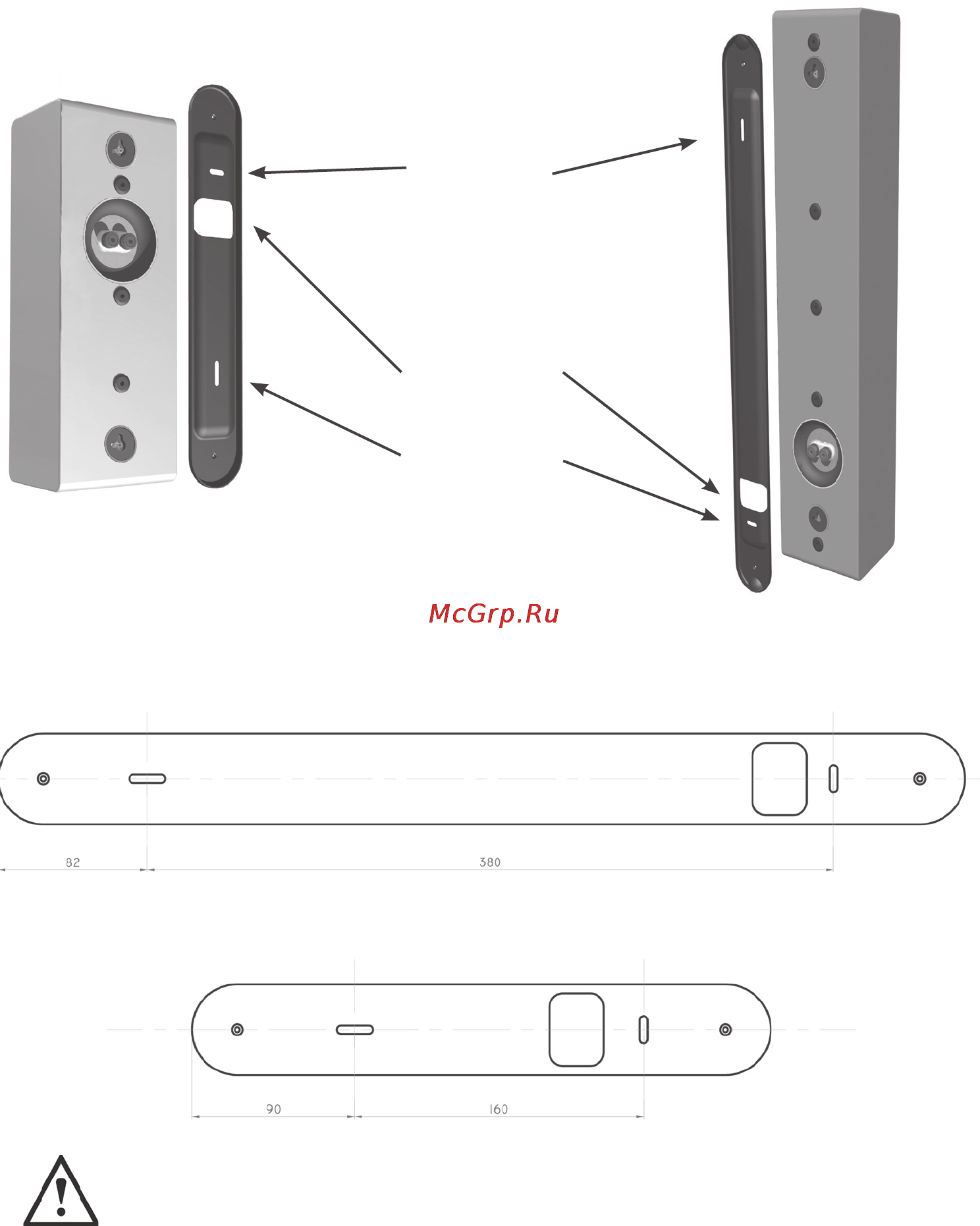 McGrp.Ru

82

380

90

160