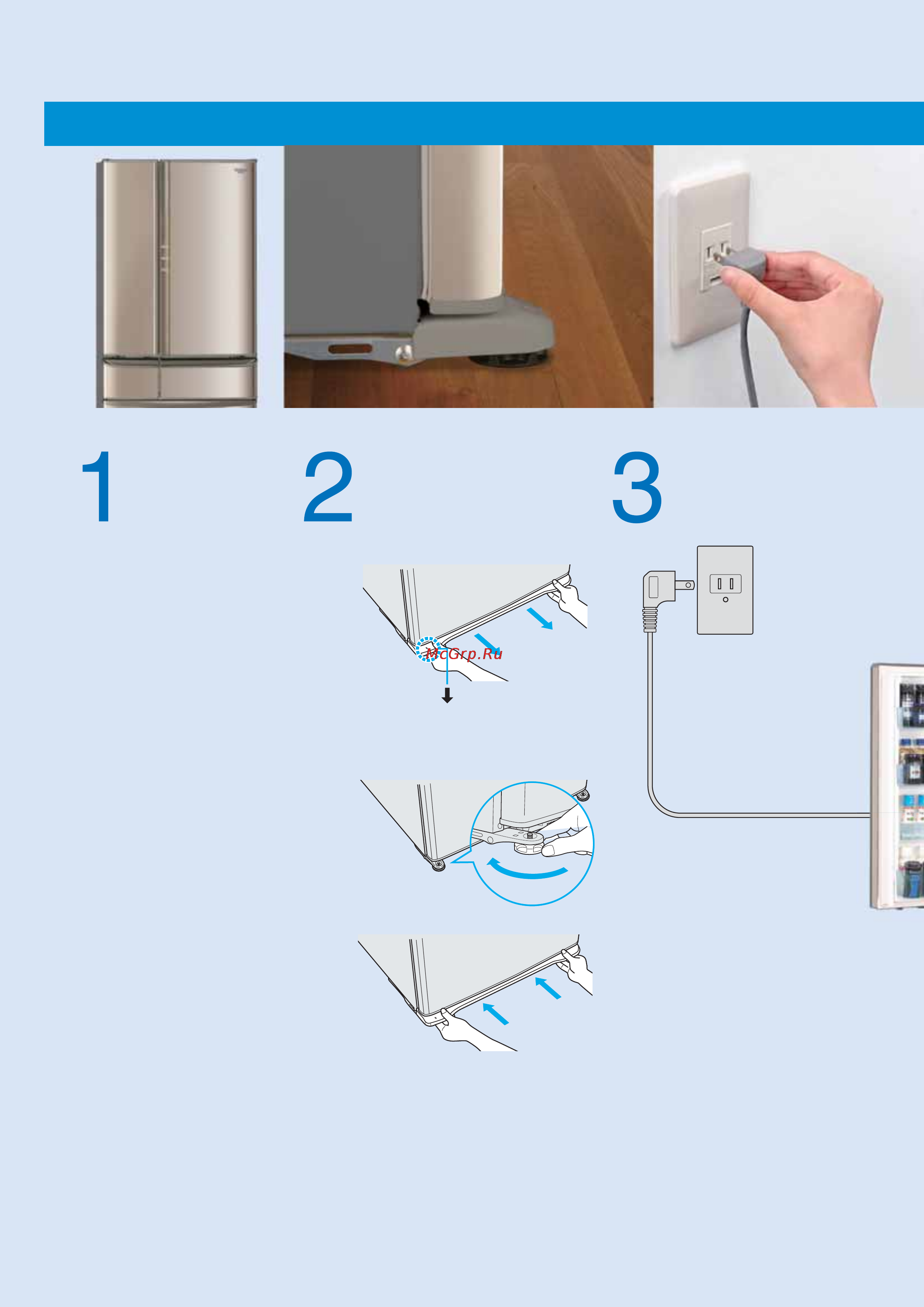 1

2

3

McGrp.Ru