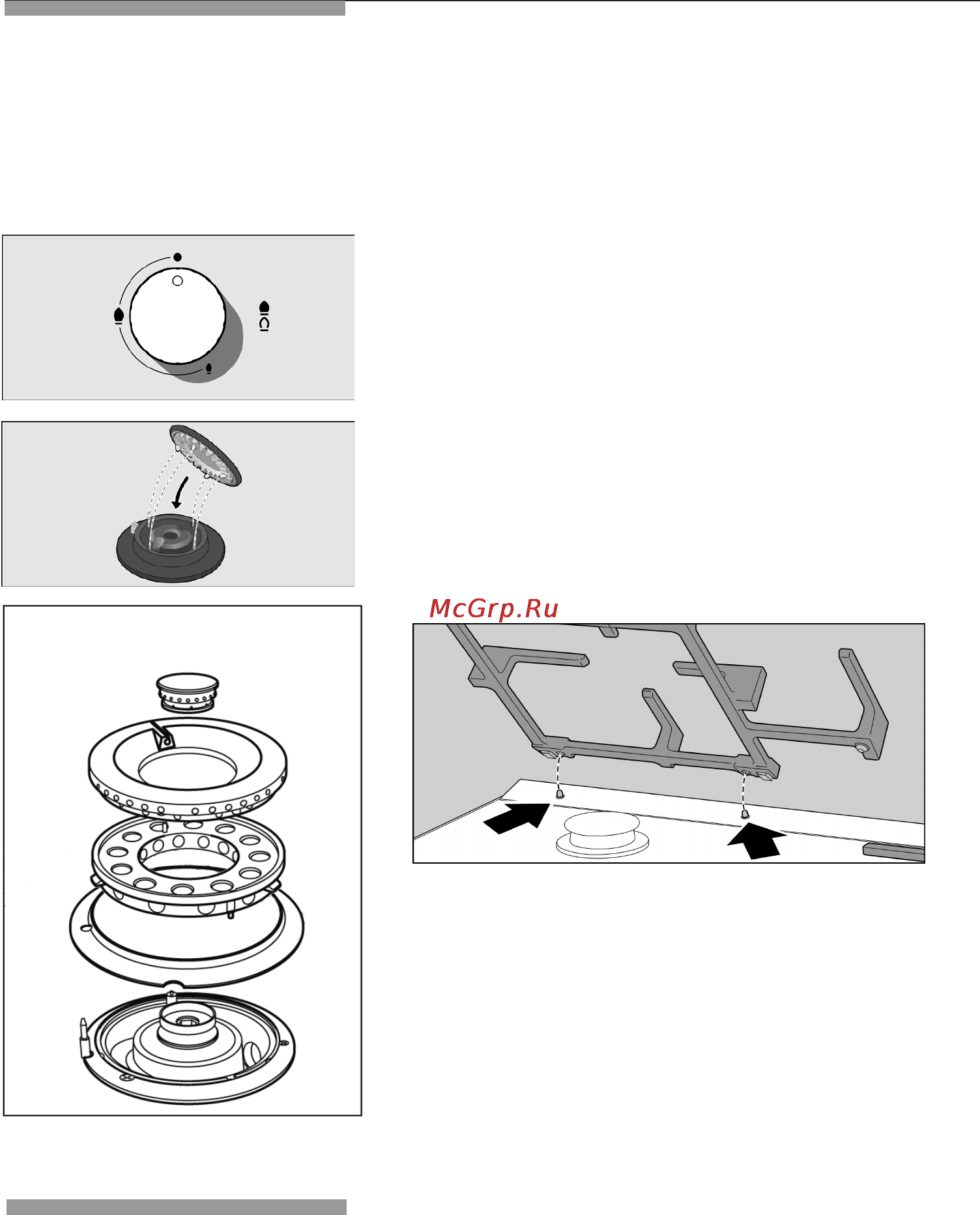 McGrp.Ru