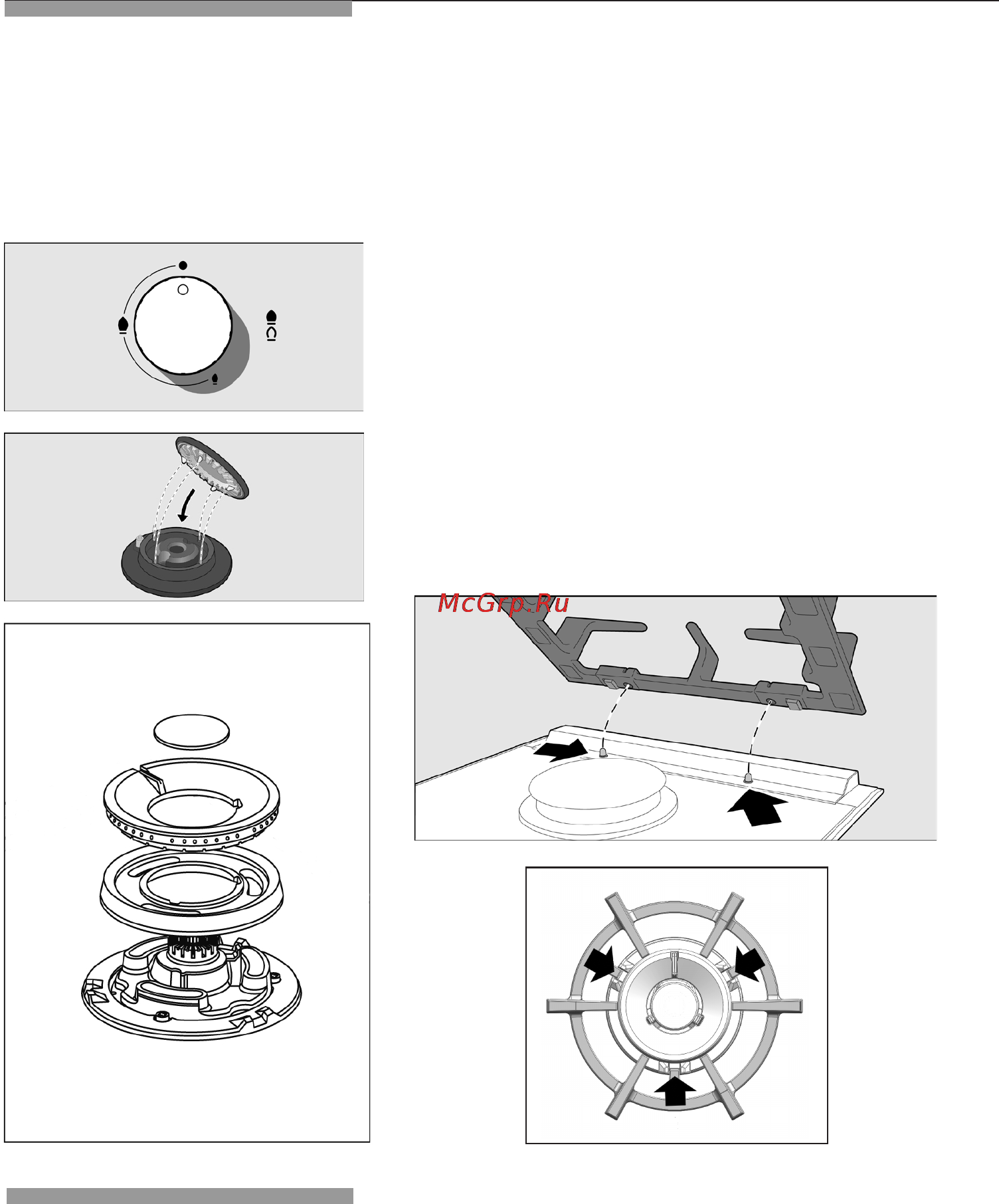 McGrp.Ru