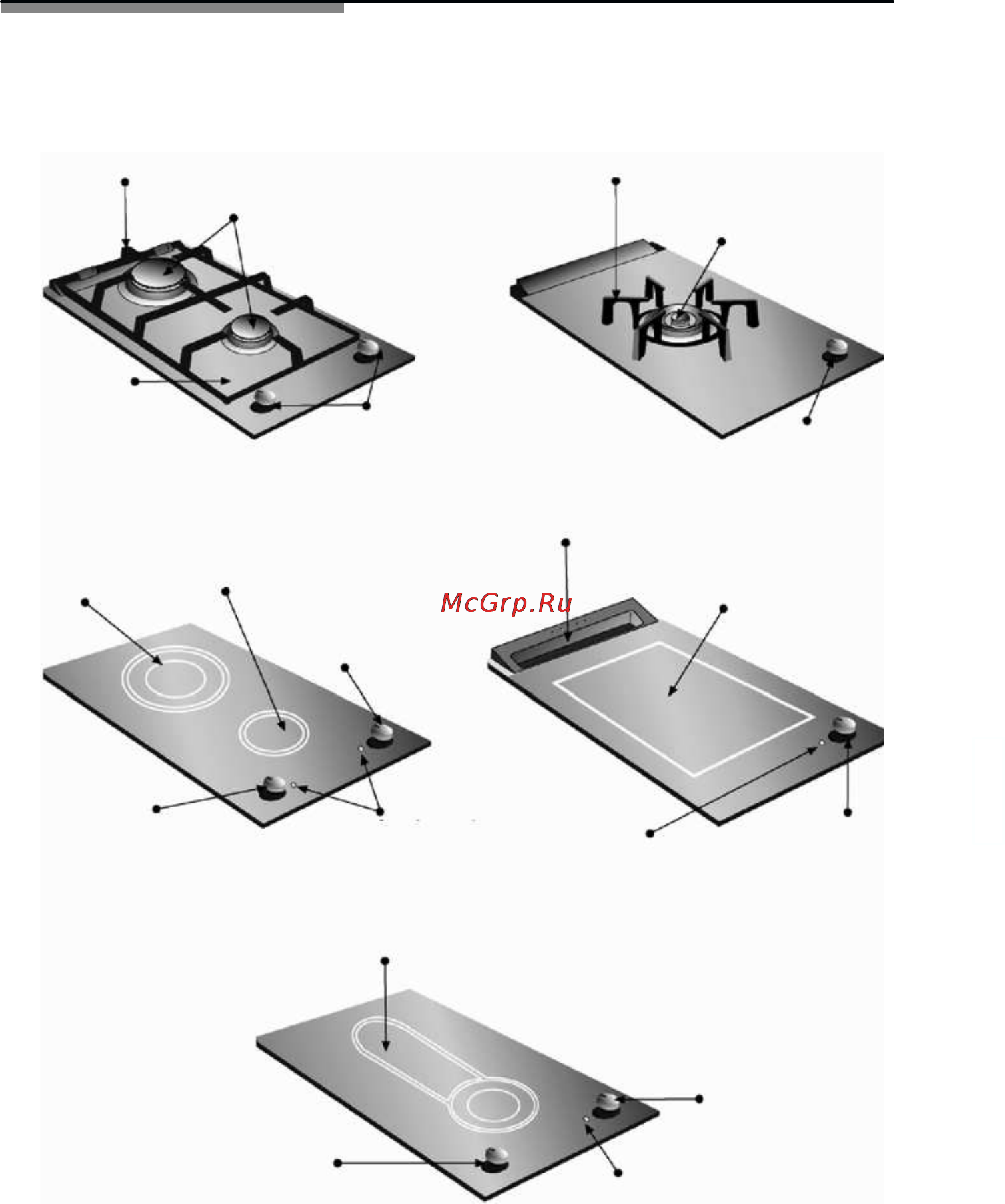 McGrp.Ru