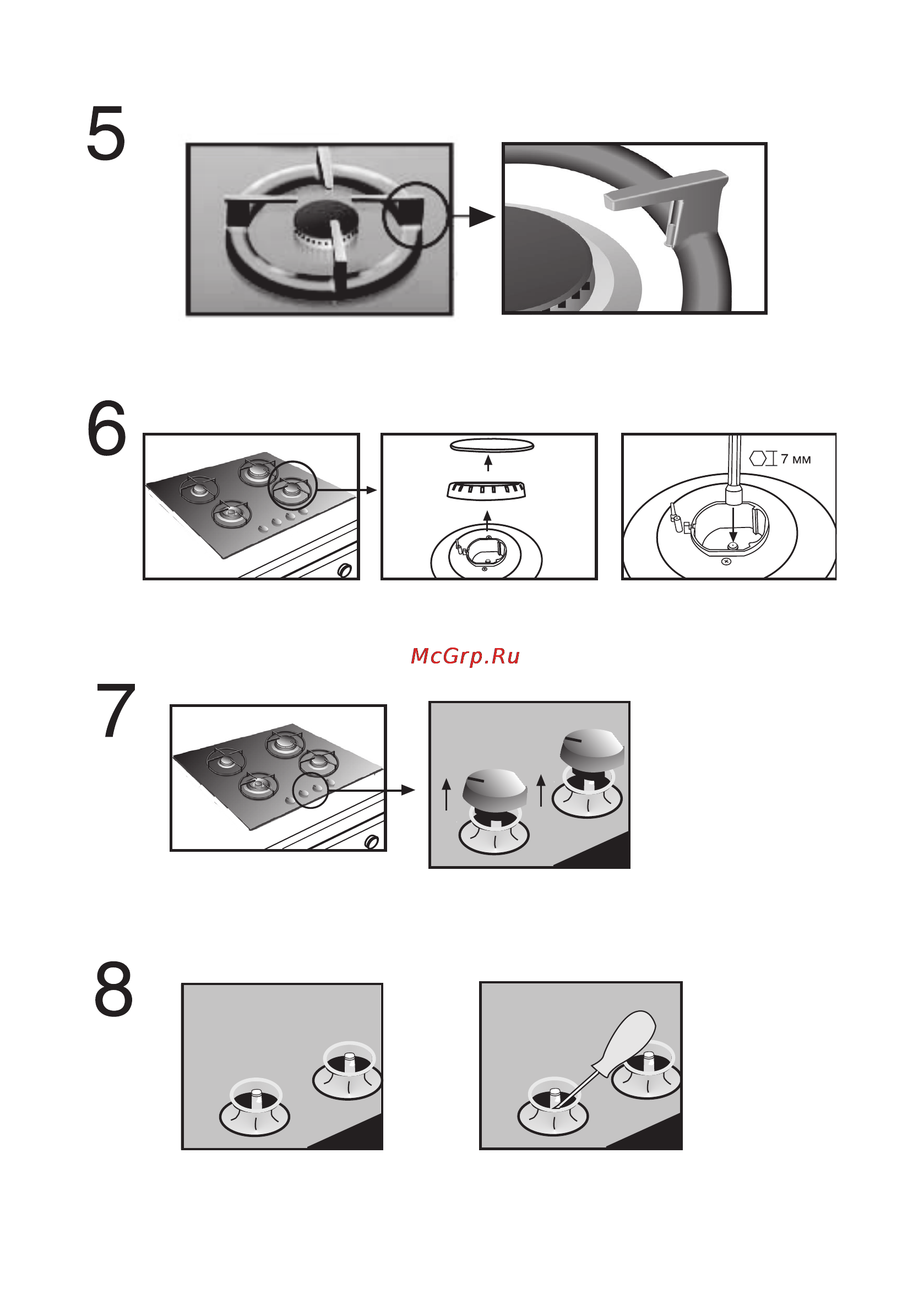 5

6

7 мм

McGrp.Ru

7

8