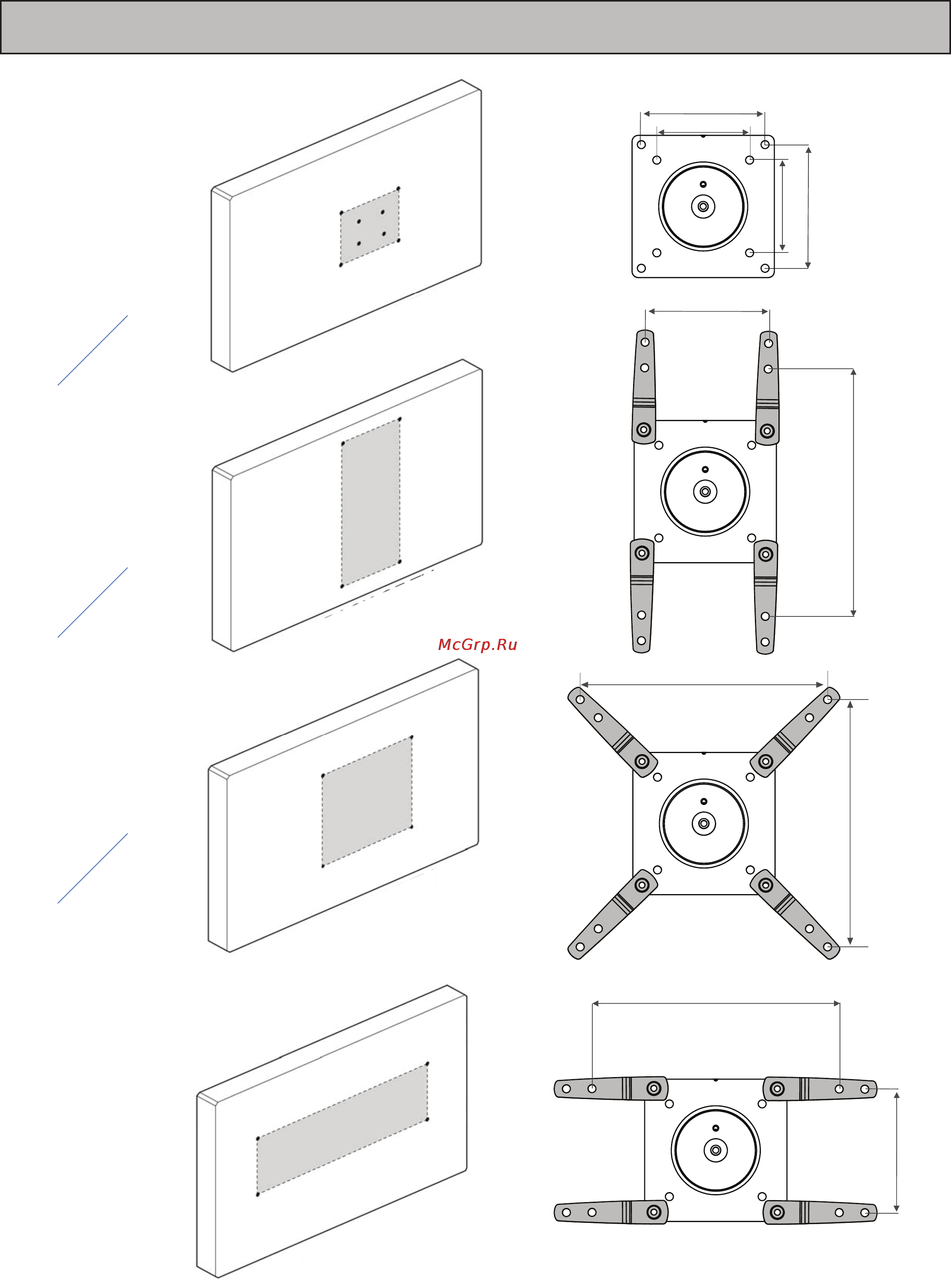 McGrp.Ru